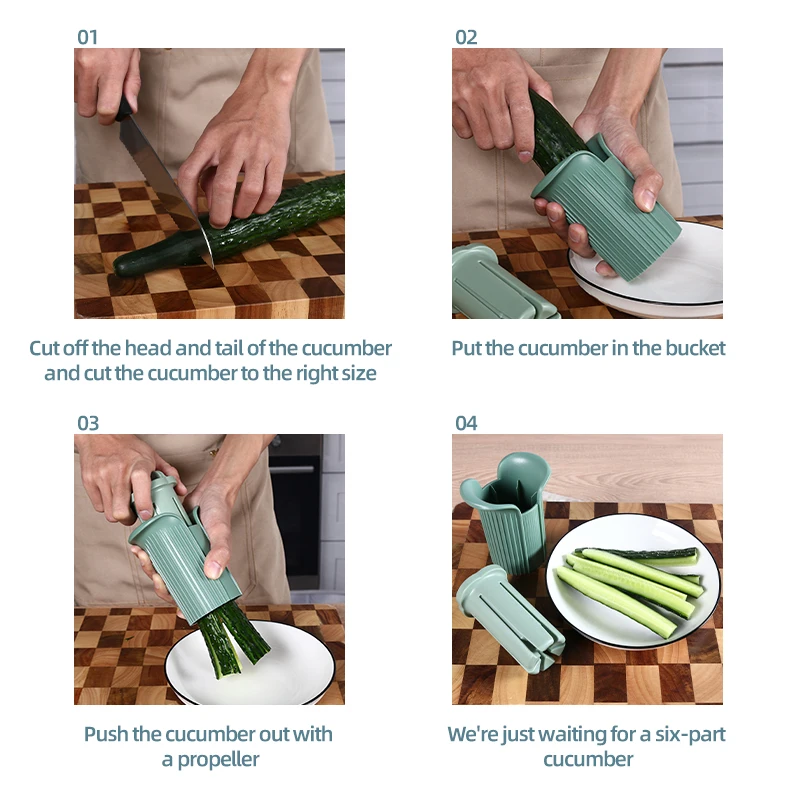 01

Cut off the head and tail of the cucumber and cut the cucumber to the right size

02

Put the cucumber in the bucket

03

Push the cucumber out with a propeller

04

We're just waiting for a six-part cucumber