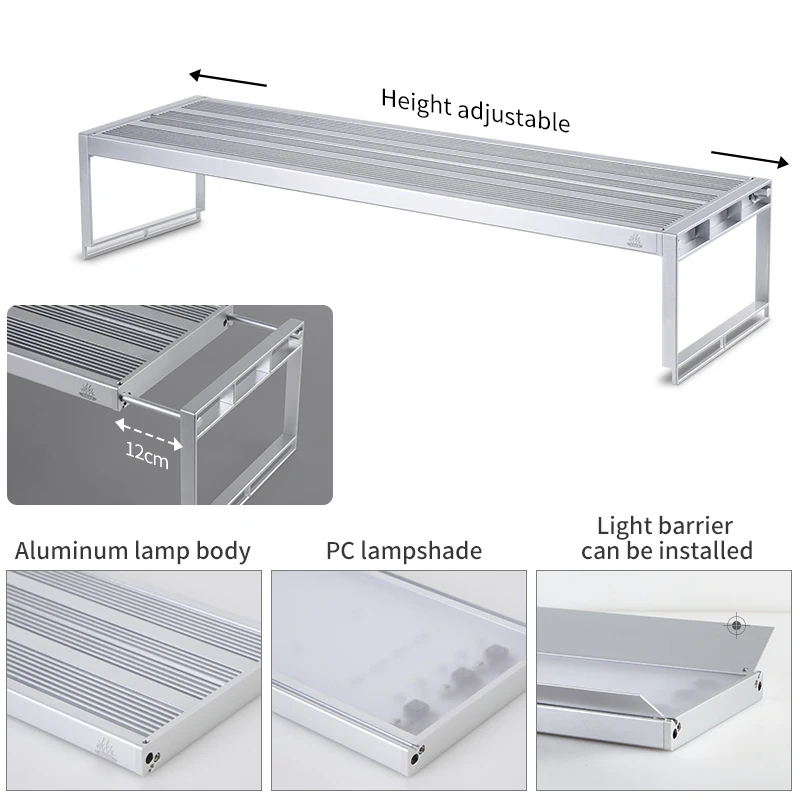 Height adjustable

12cm

Aluminum lamp body

PC lampshade

Light barrier can be installed