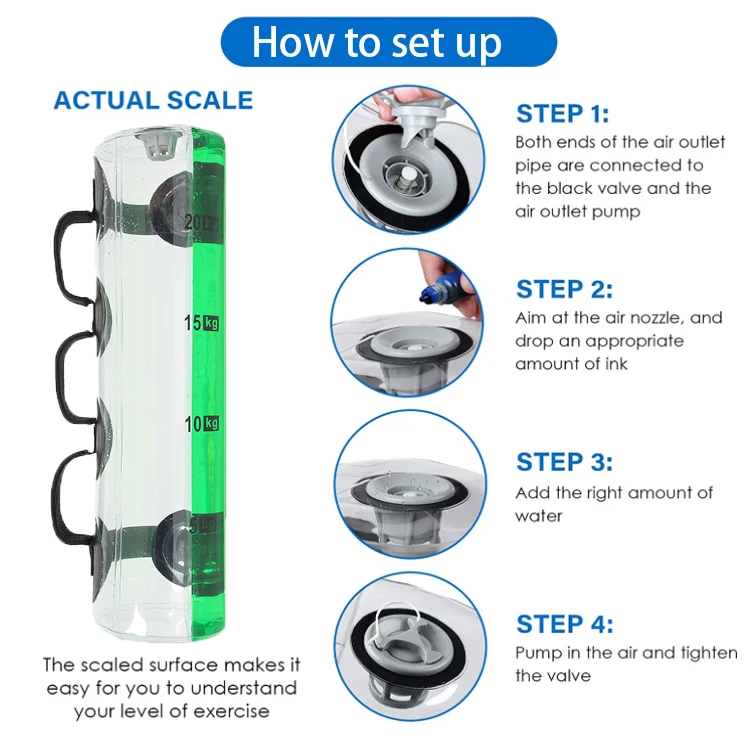 How to set up

ACTUAL SCALE

20 kg

15 kg

10 kg

5 kg

The scaled surface makes it easy for you to understand your level of exercise

STEP 1:
Both ends of the air outlet pipe are connected to the black valve and the air outlet pump

STEP 2:
Aim at the air nozzle, and drop an appropriate amount of ink

STEP 3:
Add the right amount of water

STEP 4:
Pump in the air and tighten the valve