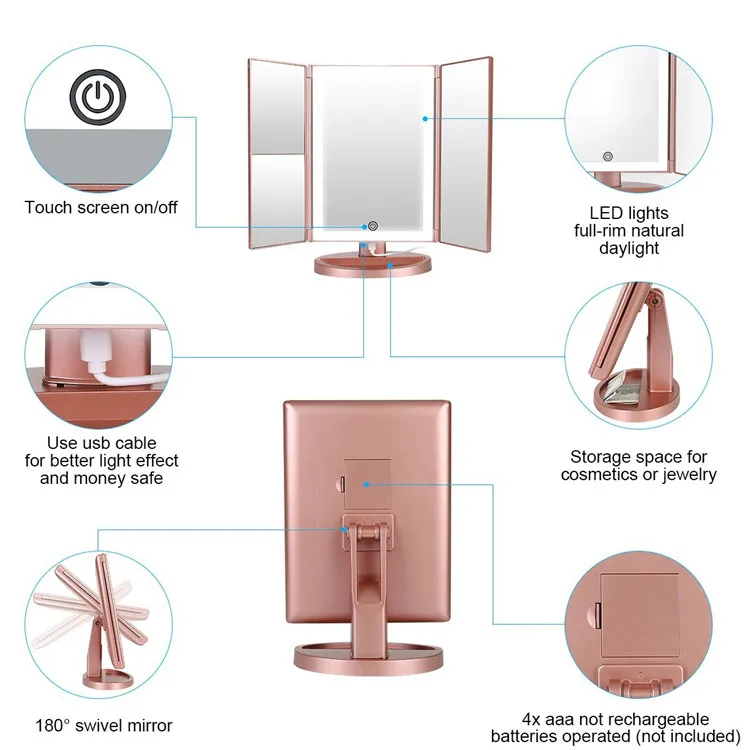 Touch screen on/off

LED lights
full-rim natural
daylight

Use usb cable
for better light effect
and money safe

Storage space for
cosmetics or jewelry

180° swivel mirror

4x aaa not rechargeable
batteries operated (not included)