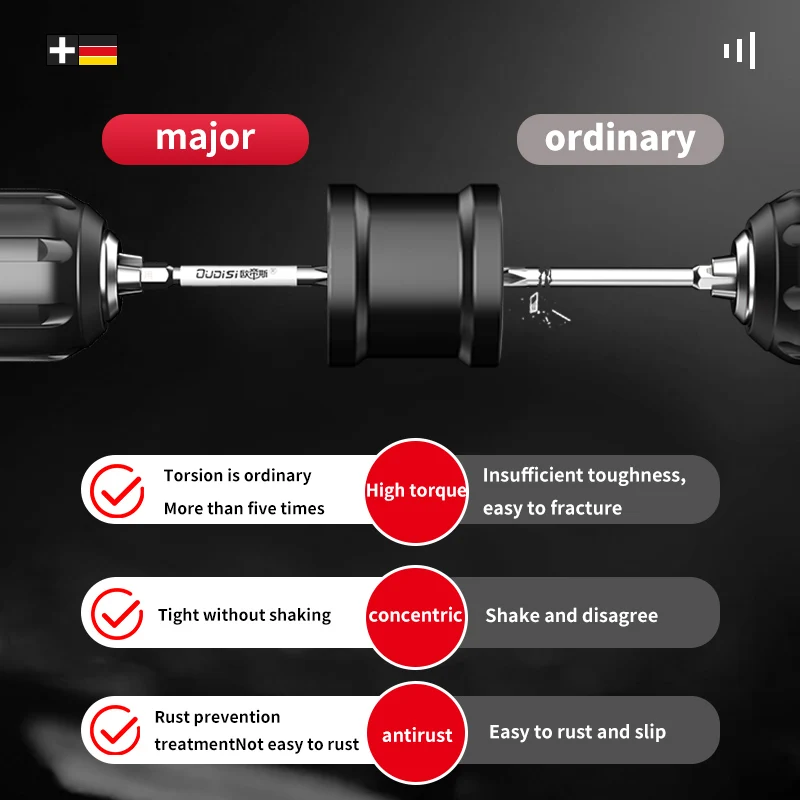 major

ordinary

OUDISI 欧帝斯

Torsion is ordinary
More than five times

High torque

Insufficient toughness, easy to fracture

Tight without shaking

concentric

Shake and disagree

Rust prevention treatmentNot easy to rust

antirust

Easy to rust and slip