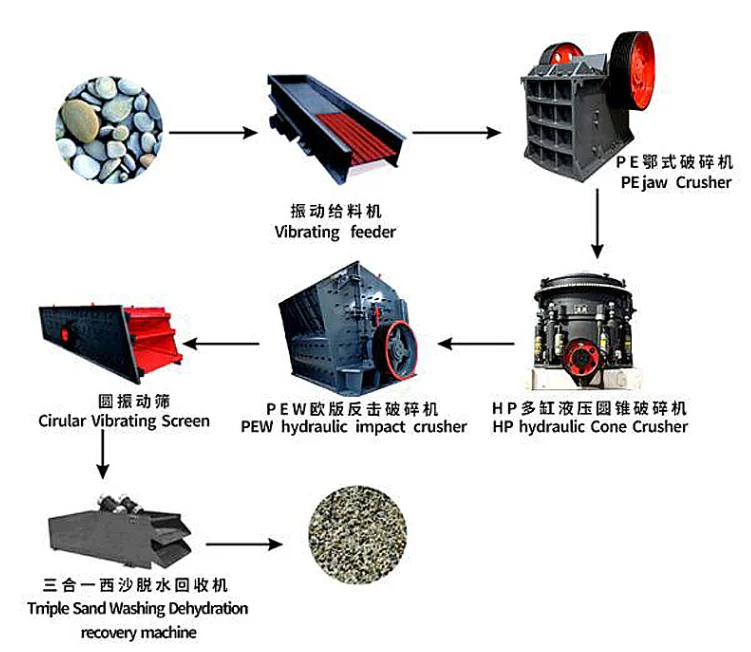 振动给料机
Vibrating feeder

PE鄂式破碎机
PE jaw Crusher

HP多缸液压圆锥破碎机
HP hydraulic Cone Crusher

PEW欧版反击破碎机
PEW hydraulic impact crusher

圆振动筛
Cirular Vibrating Screen

三合一西沙脱水回收机
Triple Sand Washing Dehydration recovery machine