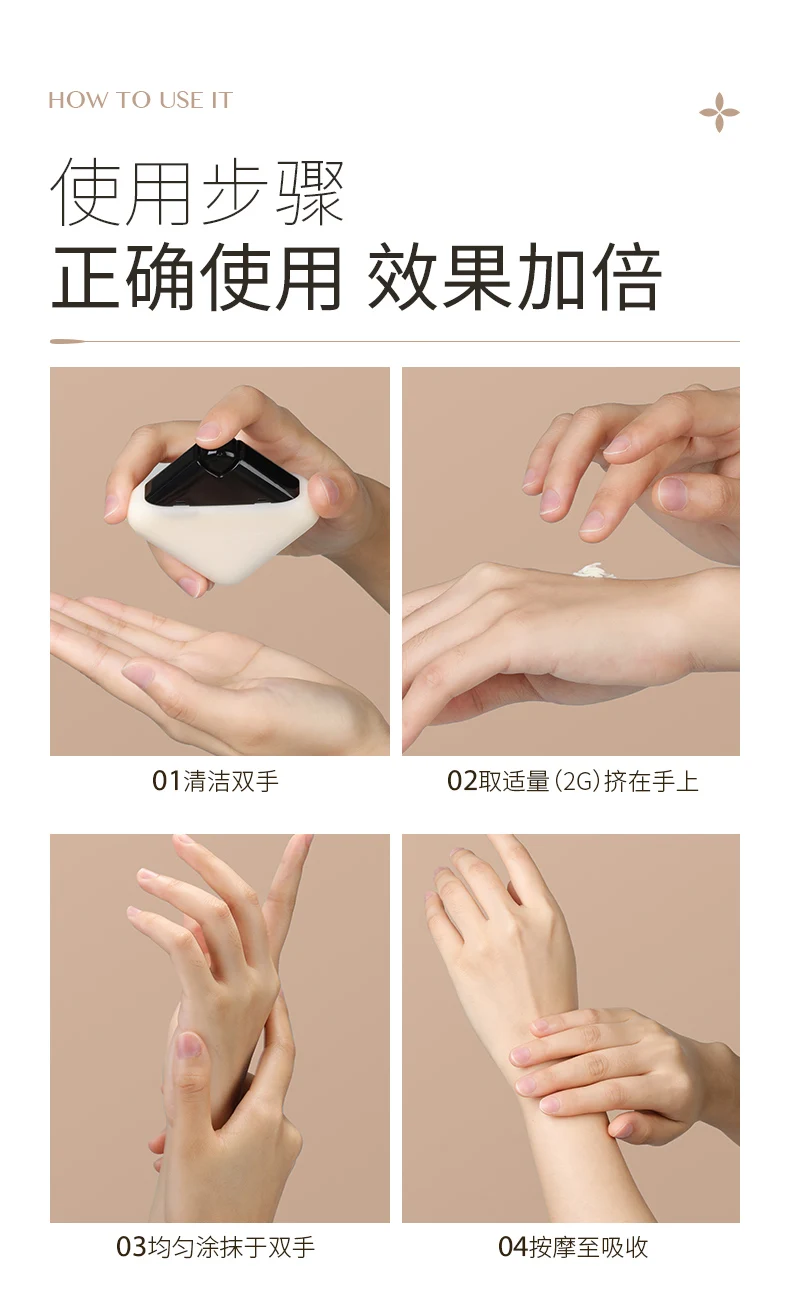 HOW TO USE IT

使用步骤

正确使用 效果加倍

01清洁双手

02取适量（2G）挤在手上

03均匀涂抹于双手

04按摩至吸收