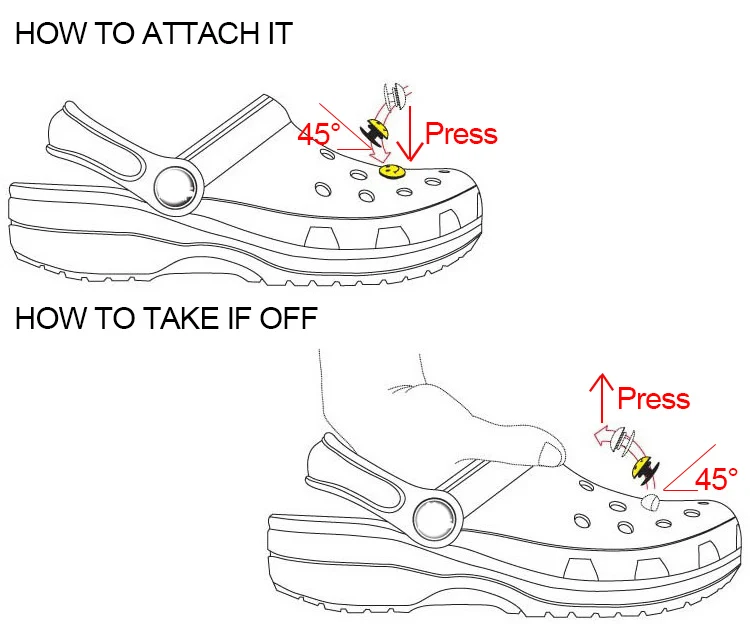 HOW TO ATTACH IT

45°

Press

HOW TO TAKE IF OFF

Press

45°