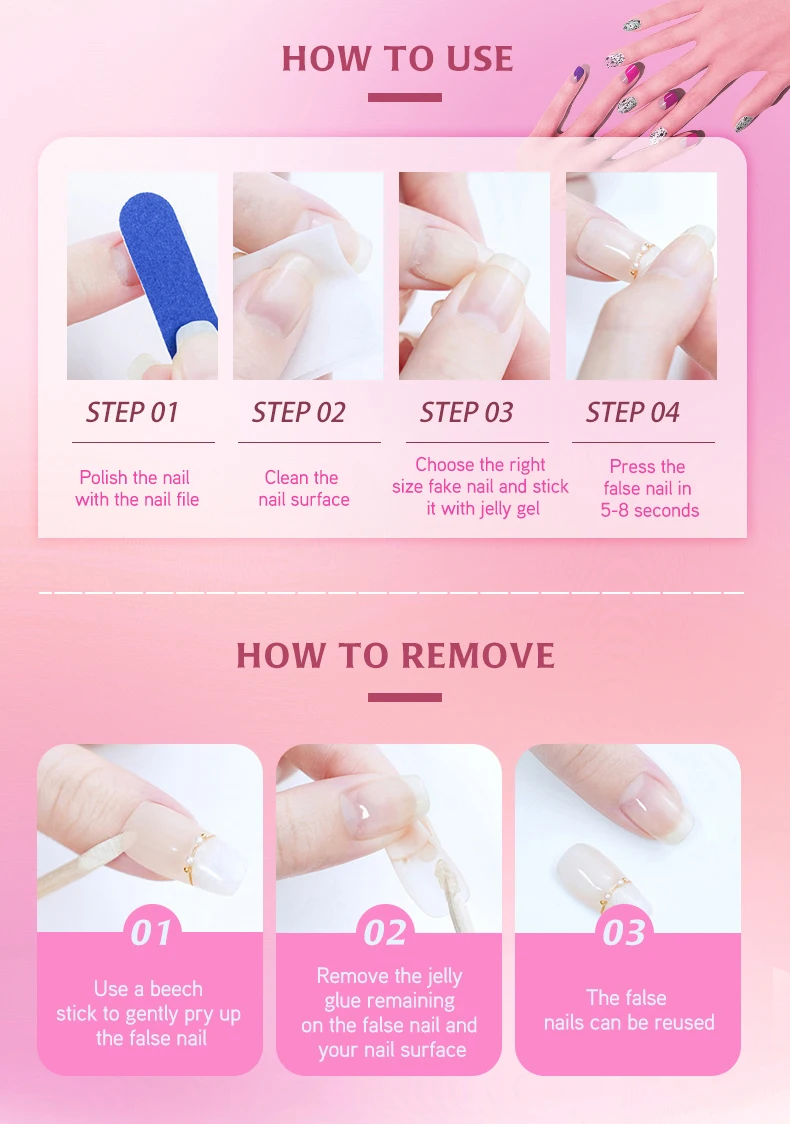 HOW TO USE

STEP 01

Polish the nail with the nail file

STEP 02

Clean the nail surface

STEP 03

Choose the right size fake nail and stick it with jelly gel

STEP 04

Press the false nail in 5-8 seconds

HOW TO REMOVE

01

Use a beech stick to gently pry up the false nail

02

Remove the jelly glue remaining on the false nail and your nail surface

03

The false nails can be reused