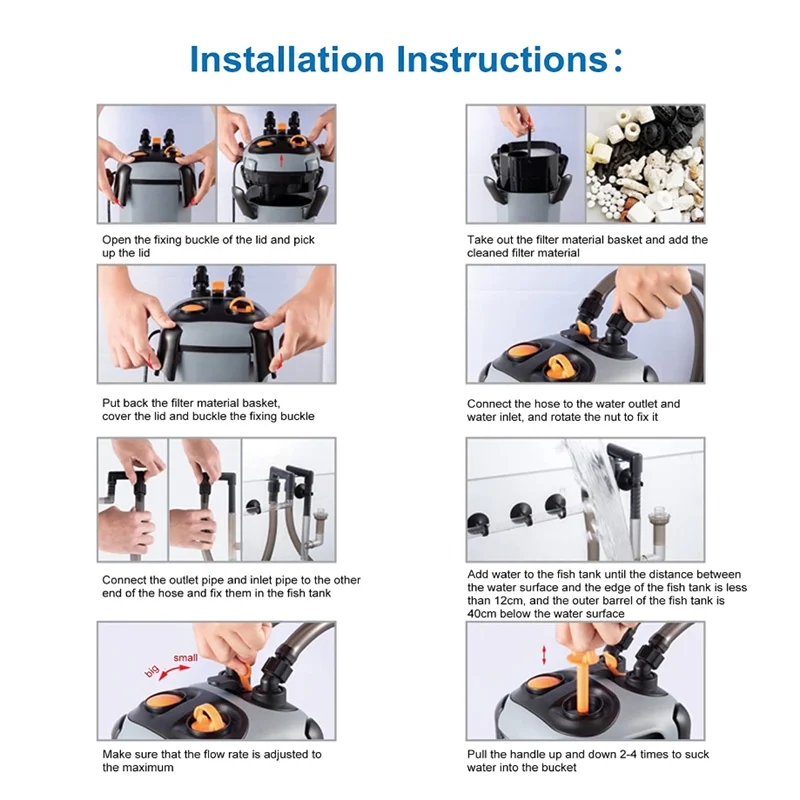 Installation Instructions：

Open the fixing buckle of the lid and pick up the lid

Take out the filter material basket and add the cleaned filter material

Put back the filter material basket, cover the lid and buckle the fixing buckle

Connect the hose to the water outlet and water inlet, and rotate the nut to fix it

Connect the outlet pipe and inlet pipe to the other end of the hose and fix them in the fish tank

Add water to the fish tank until the distance between the water surface and the edge of the fish tank is less than 12cm, and the outer barrel of the fish tank is 40cm below the water surface

big small

Make sure that the flow rate is adjusted to the maximum

Pull the handle up and down 2-4 times to suck water into the bucket