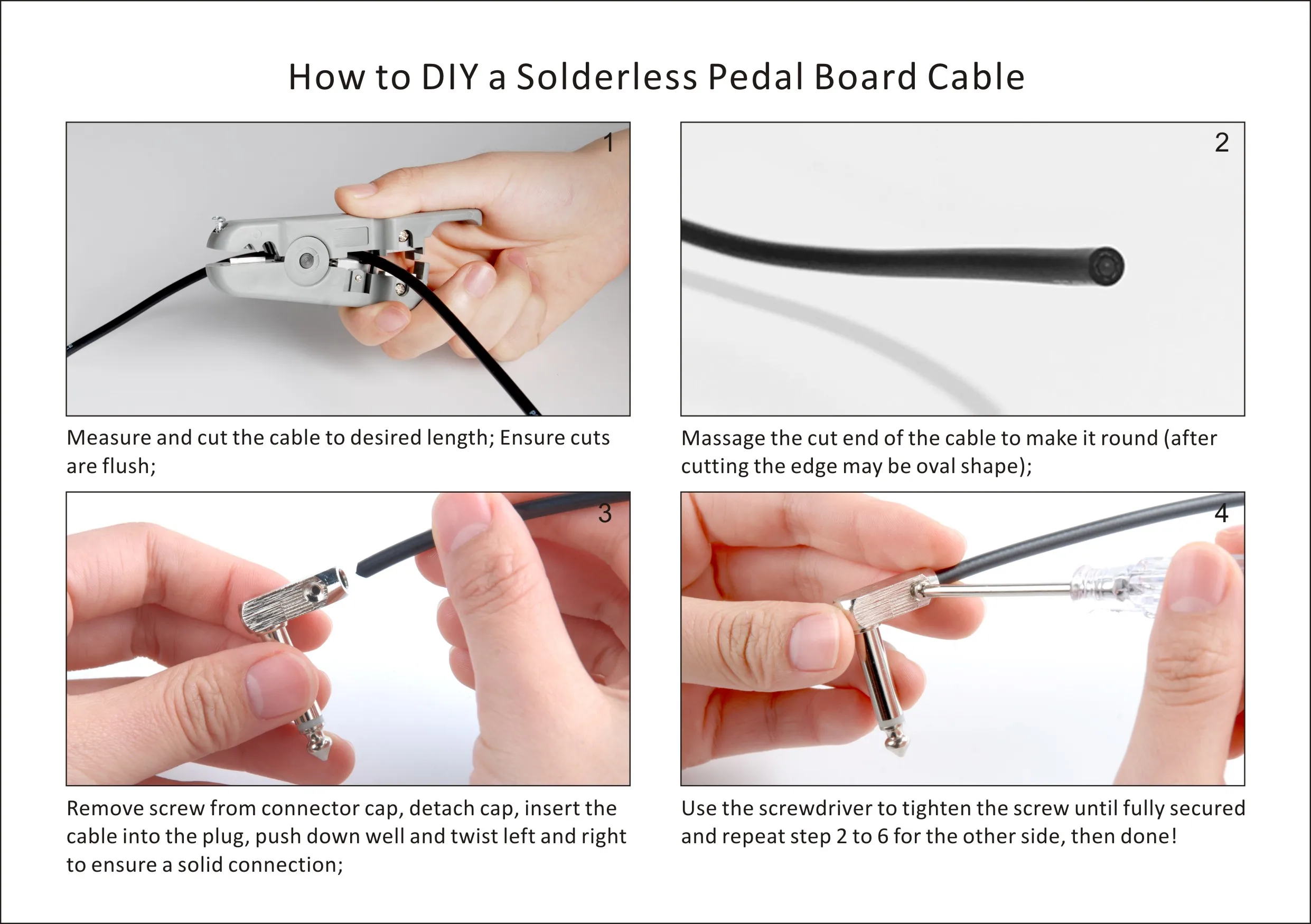 How to DIY a Solderless Pedal Board Cable

1

Measure and cut the cable to desired length; Ensure cuts are flush;

2

Massage the cut end of the cable to make it round (after cutting the edge may be oval shape);

3

Remove screw from connector cap, detach cap, insert the cable into the plug, push down well and twist left and right to ensure a solid connection;

4

Use the screwdriver to tighten the screw until fully secured and repeat step 2 to 6 for the other side, then done!