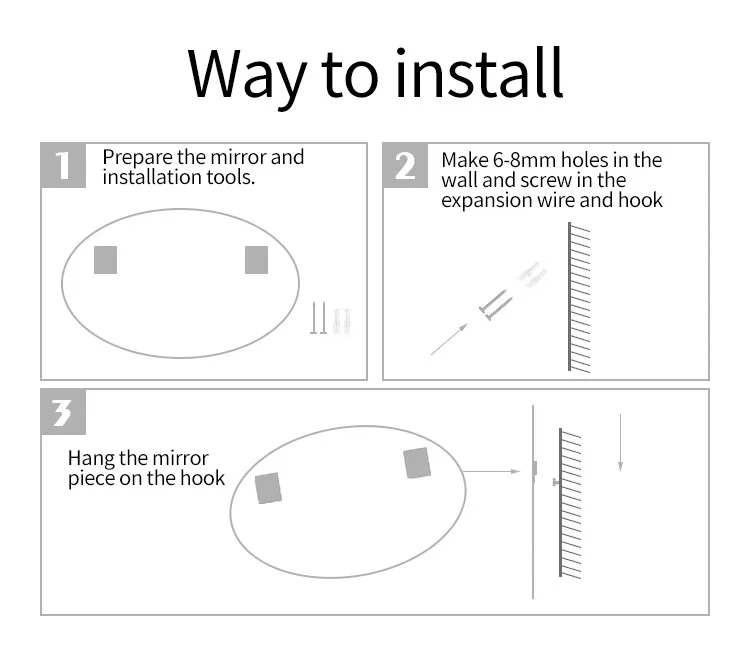 Way to install

1
Prepare the mirror and installation tools.

2
Make 6-8mm holes in the wall and screw in the expansion wire and hook

3
Hang the mirror piece on the hook