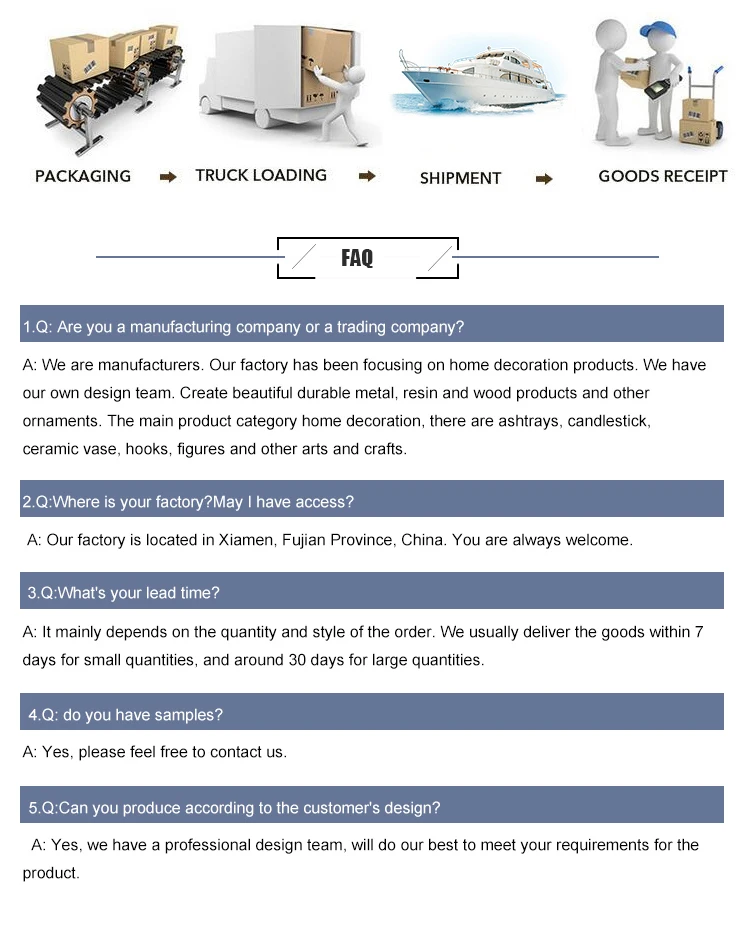 PACKAGING ➡ TRUCK LOADING ➡ SHIPMENT ➡ GOODS RECEIPT

FAQ

1.Q: Are you a manufacturing company or a trading company?

A: We are manufacturers. Our factory has been focusing on home decoration products. We have our own design team. Create beautiful durable metal, resin and wood products and other ornaments. The main product category home decoration, there are ashtrays, candlestick, ceramic vase, hooks, figures and other arts and crafts.

2.Q:Where is your factory?May I have access?

A: Our factory is located in Xiamen, Fujian Province, China. You are always welcome.

3.Q:What's your lead time?

A: It mainly depends on the quantity and style of the order. We usually deliver the goods within 7 days for small quantities, and around 30 days for large quantities.

4.Q: do you have samples?

A: Yes, please feel free to contact us.

5.Q:Can you produce according to the customer's design?

A: Yes, we have a professional design team, will do our best to meet your requirements for the product.