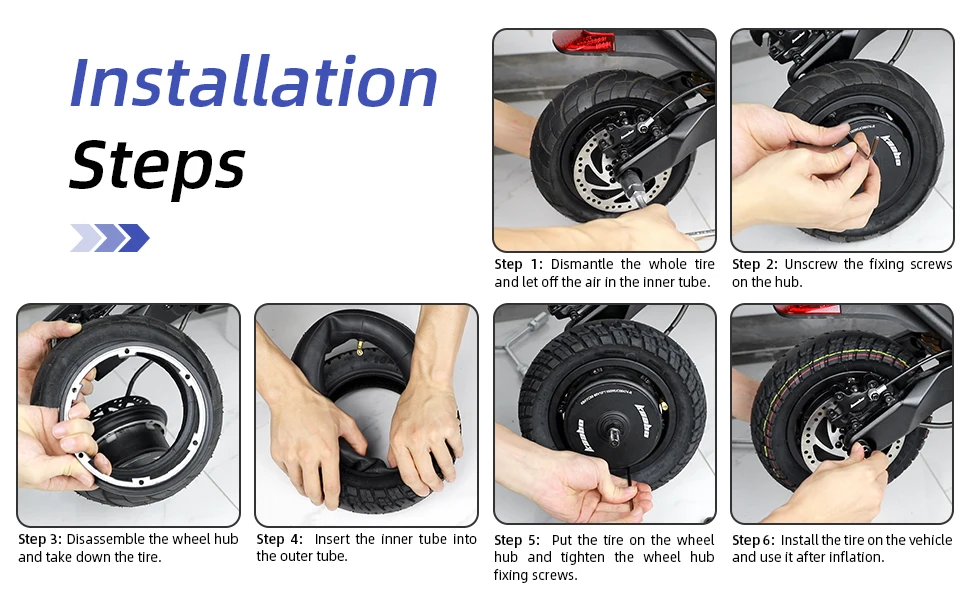 Installation
Steps

Step 1: Dismantle the whole tire and let off the air in the inner tube.

Step 2: Unscrew the fixing screws on the hub.

Step 3: Disassemble the wheel hub and take down the tire.

Step 4: Insert the inner tube into the outer tube.

Step 5: Put the tire on the wheel hub and tighten the wheel hub fixing screws.

Step 6: Install the tire on the vehicle and use it after inflation.