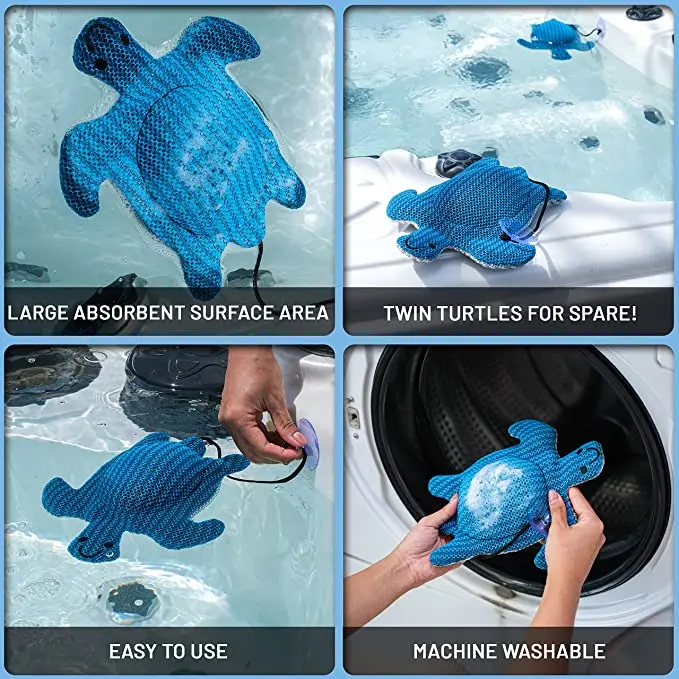 LARGE ABSORBENT SURFACE AREA

TWIN TURTLES FOR SPARE!

EASY TO USE

MACHINE WASHABLE