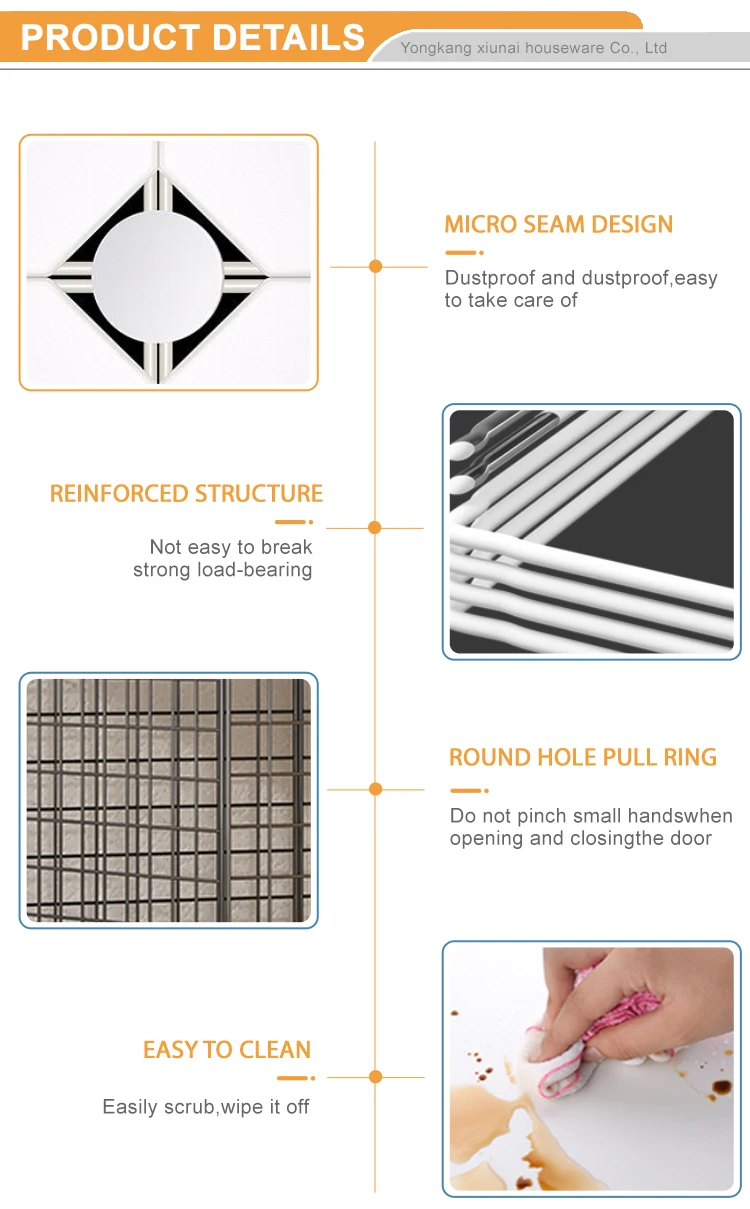 PRODUCT DETAILS
Yongkang xiunai houseware Co., Ltd

MICRO SEAM DESIGN
Dustproof and dustproof,easy to take care of

REINFORCED STRUCTURE
Not easy to break strong load-bearing

ROUND HOLE PULL RING
Do not pinch small handswhen opening and closingthe door

EASY TO CLEAN
Easily scrub,wipe it off