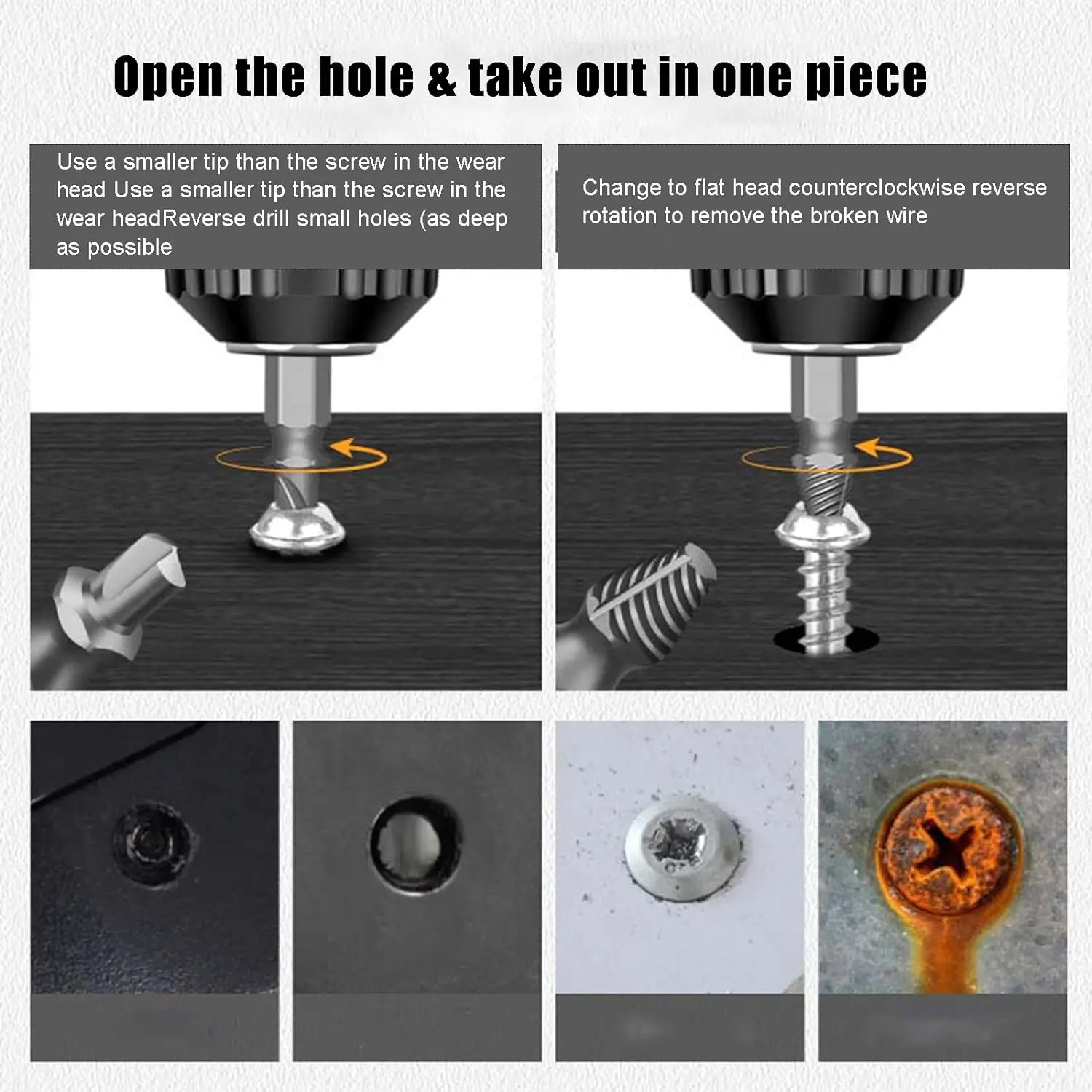 Open the hole & take out in one piece

Use a smaller tip than the screw in the wear head Use a smaller tip than the screw in the wear headReverse drill small holes (as deep as possible

Change to flat head counterclockwise reverse rotation to remove the broken wire