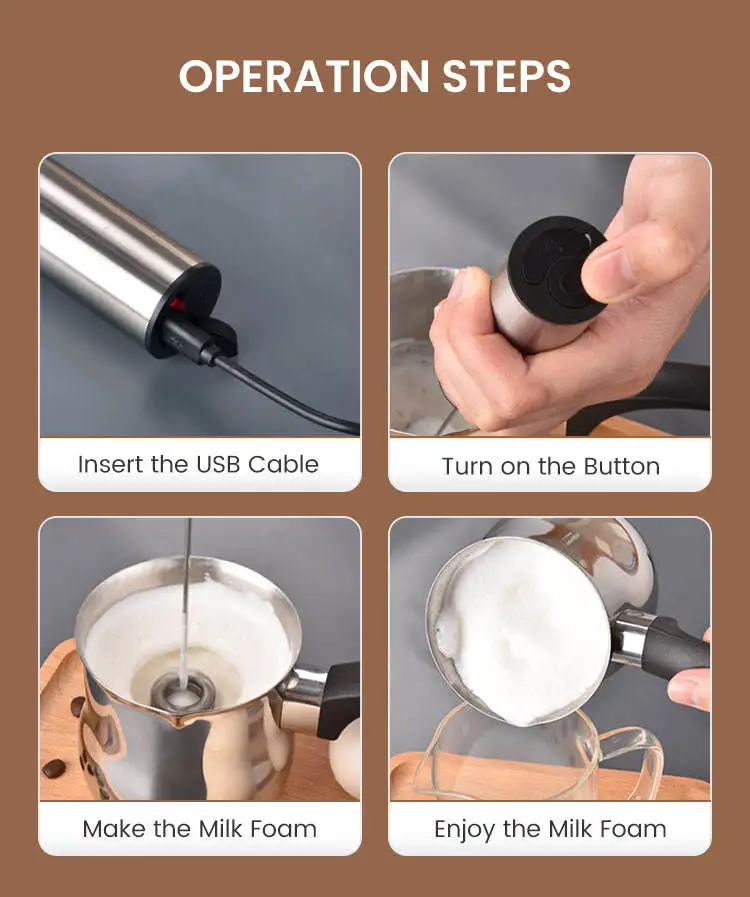 OPERATION STEPS

Insert the USB Cable

Turn on the Button

Make the Milk Foam

Enjoy the Milk Foam