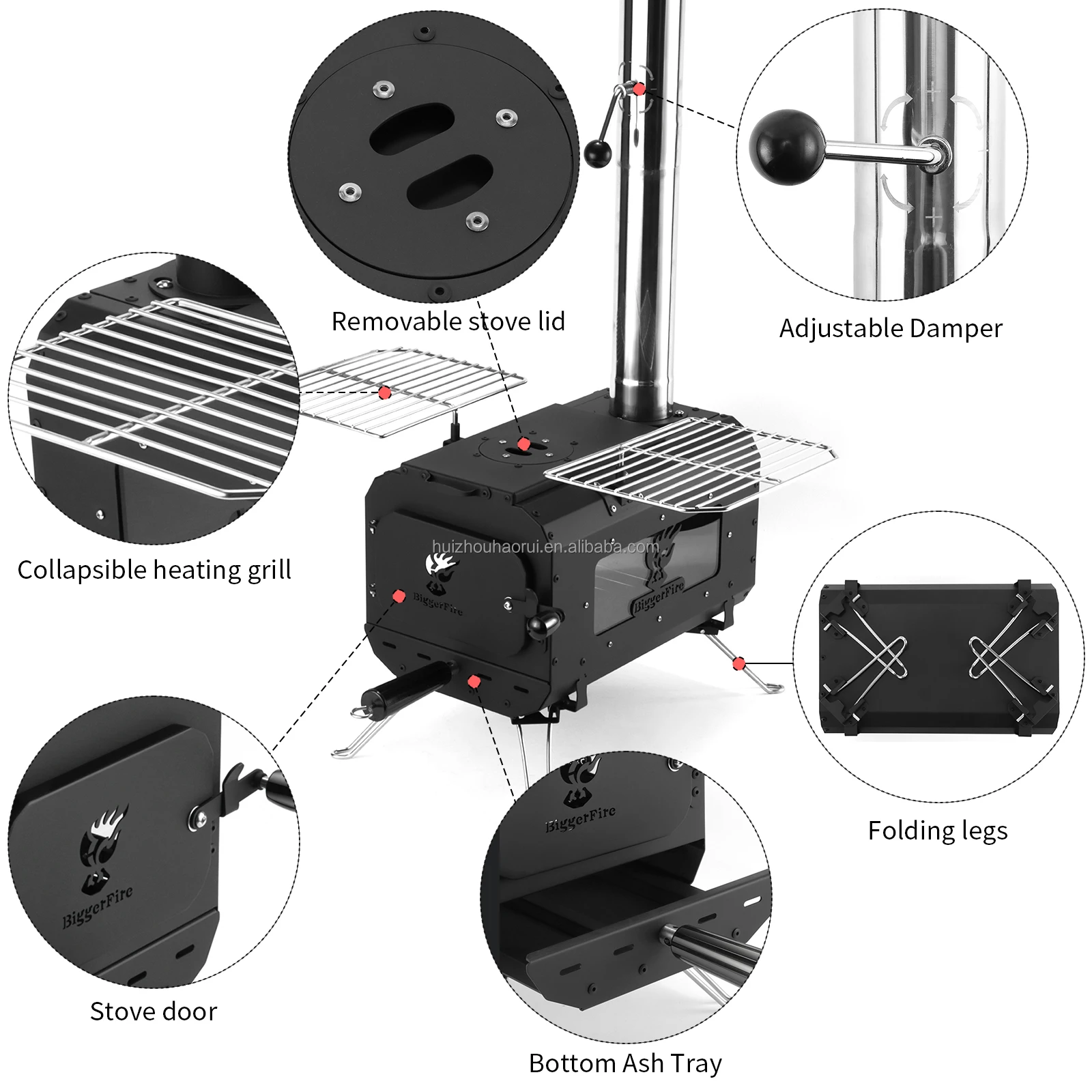 Removable stove lid

Adjustable Damper

Collapsible heating grill

huizhouhaorui.en.alibaba.com

BiggerFire

BiggerFire

Folding legs

BiggerFire

BiggerFire

Stove door

Bottom Ash Tray