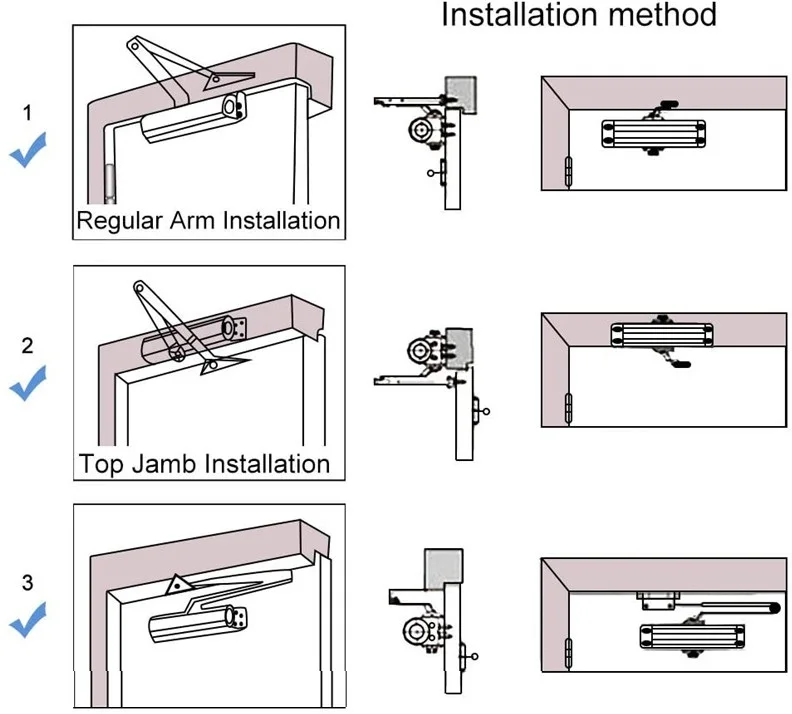 Installation method

1

Regular Arm Installation

2

Top Jamb Installation

3