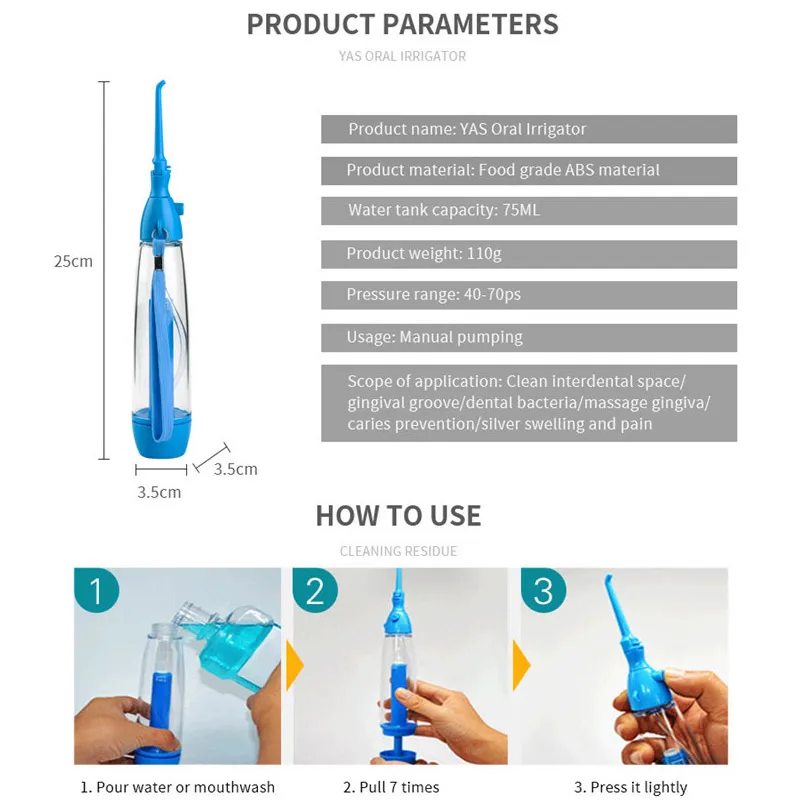 PRODUCT PARAMETERS

YAS ORAL IRRIGATOR

25cm

3.5cm

3.5cm

Product name: YAS Oral Irrigator

Product material: Food grade ABS material

Water tank capacity: 75ML

Product weight: 110g

Pressure range: 40-70ps

Usage: Manual pumping

Scope of application: Clean interdental space/ gingival groove/dental bacteria/massage gingiva/ caries prevention/silver swelling and pain

HOW TO USE

CLEANING RESIDUE

1

2

3

1. Pour water or mouthwash

2. Pull 7 times

3. Press it lightly