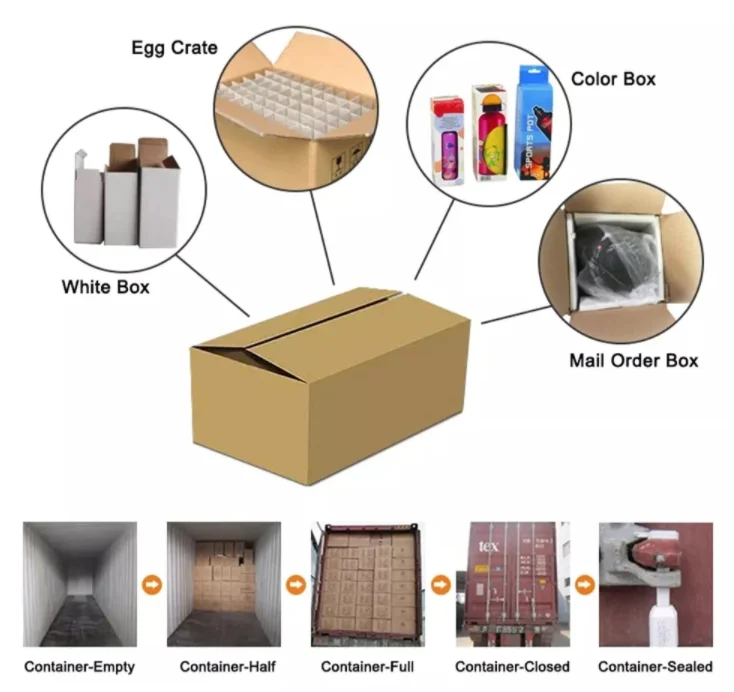 Egg Crate

Color Box

SPORTS POT

White Box

Mail Order Box

tex

Container-Empty

Container-Half

Container-Full

Container-Closed

Container-Sealed