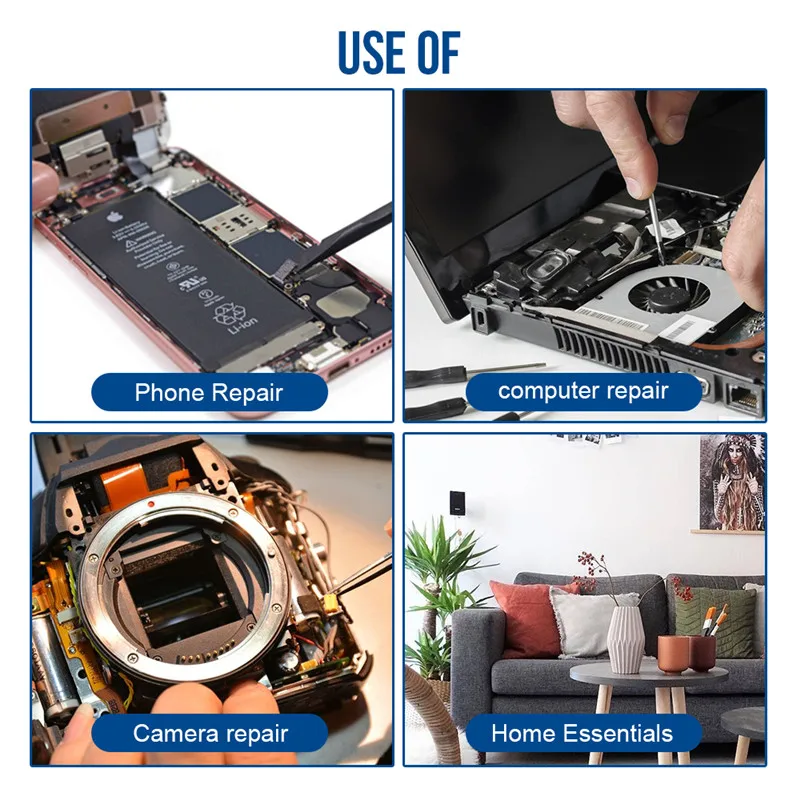 USE OF

Li-ion

Phone Repair

computer repair

Camera repair

Home Essentials