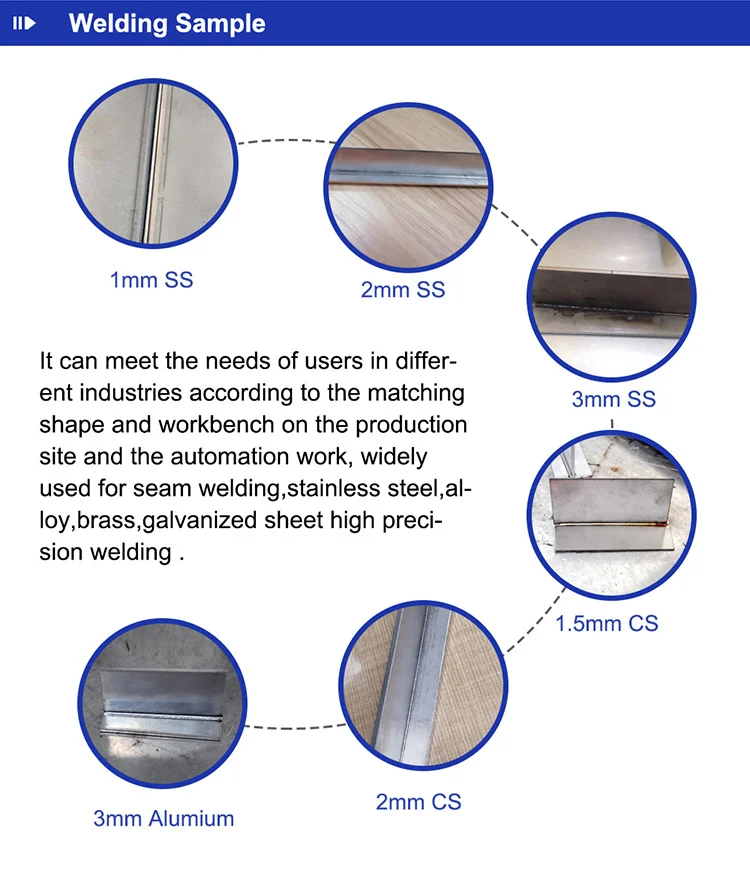 Welding Sample

1mm SS

2mm SS

3mm SS

It can meet the needs of users in different industries according to the matching shape and workbench on the production site and the automation work, widely used for seam welding,stainless steel,alloy,brass,galvanized sheet high precision welding .

1.5mm CS

2mm CS

3mm Alumium