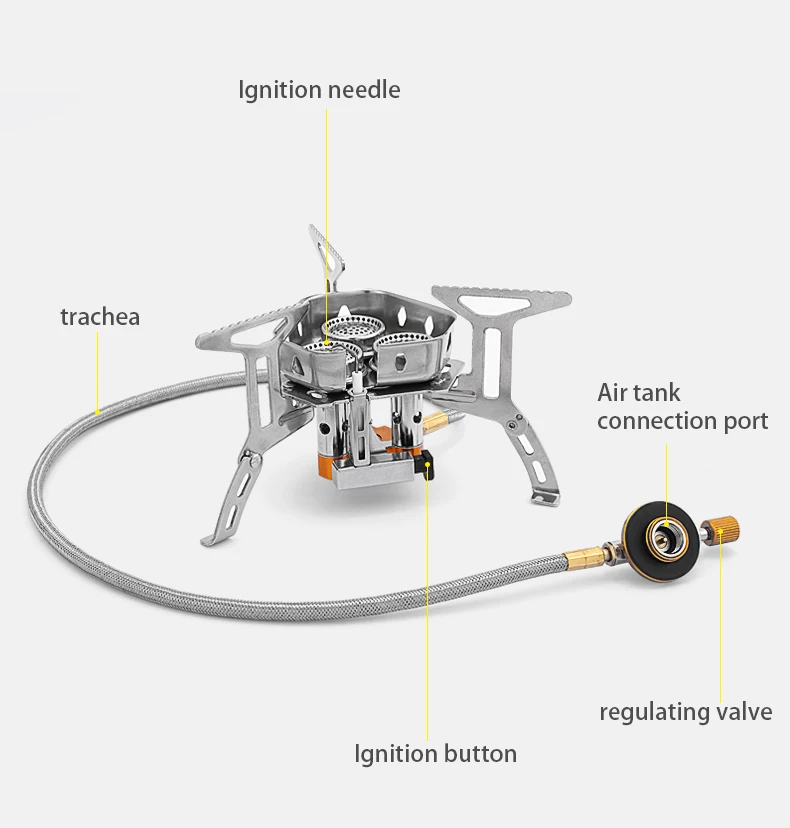 Ignition needle

trachea

Air tank connection port

regulating valve

Ignition button