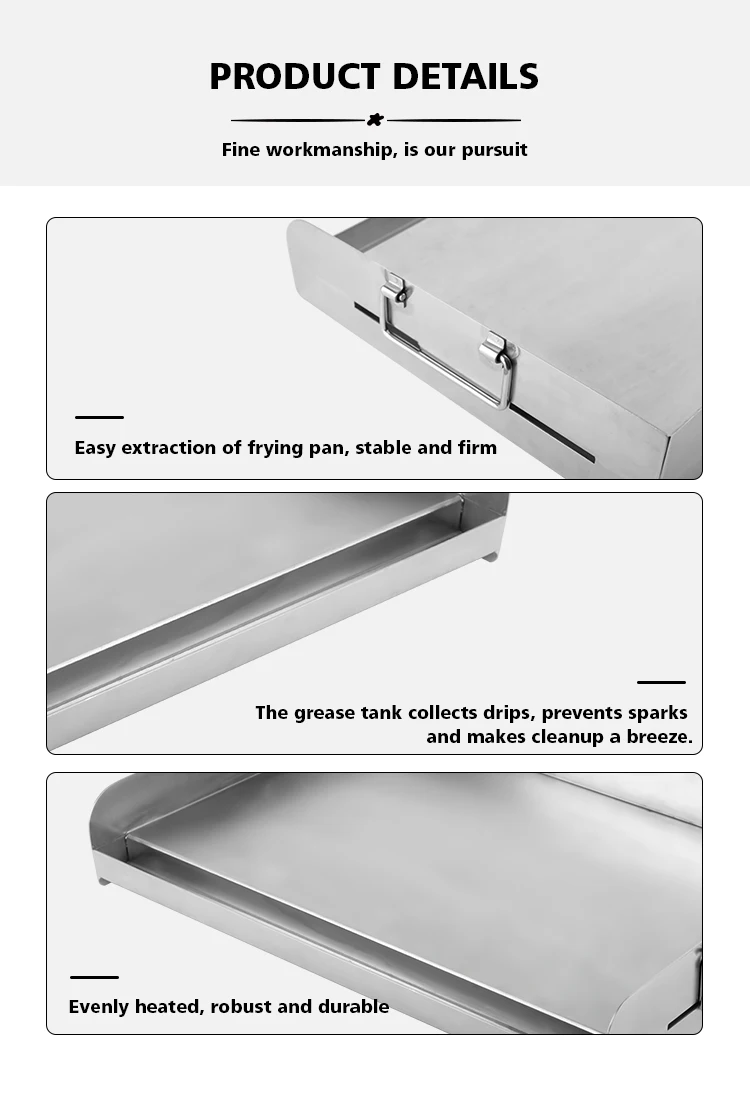 PRODUCT DETAILS

Fine workmanship, is our pursuit

Easy extraction of frying pan, stable and firm

The grease tank collects drips, prevents sparks and makes cleanup a breeze.

Evenly heated, robust and durable