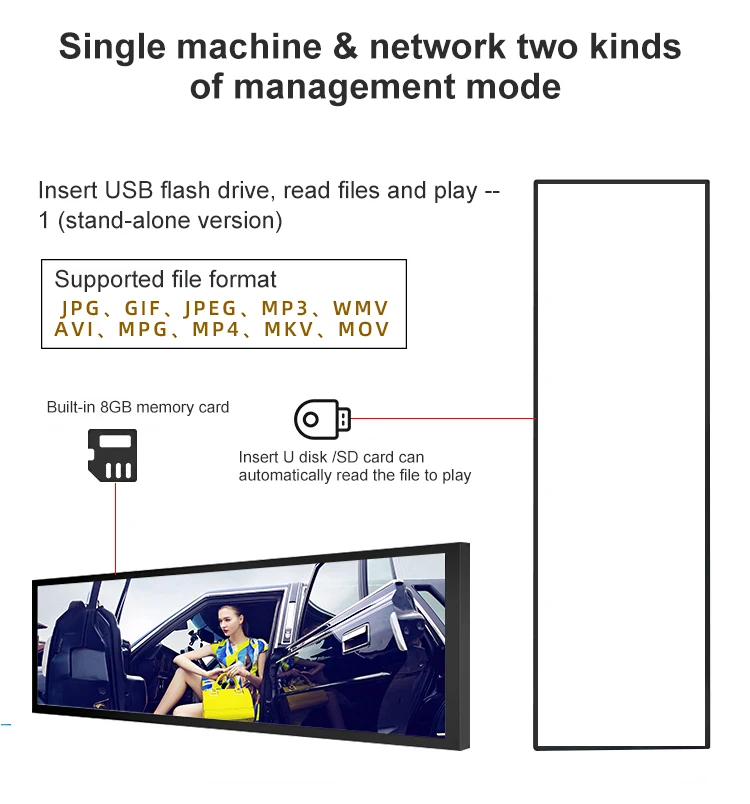 Single machine & network two kinds of management mode

Insert USB flash drive, read files and play -- 1 (stand-alone version)

Supported file format
JPG、GIF、JPEG、MP3、WMV
AVI、MPG、MP4、MKV、MOV

Built-in 8GB memory card

Insert U disk /SD card can automatically read the file to play