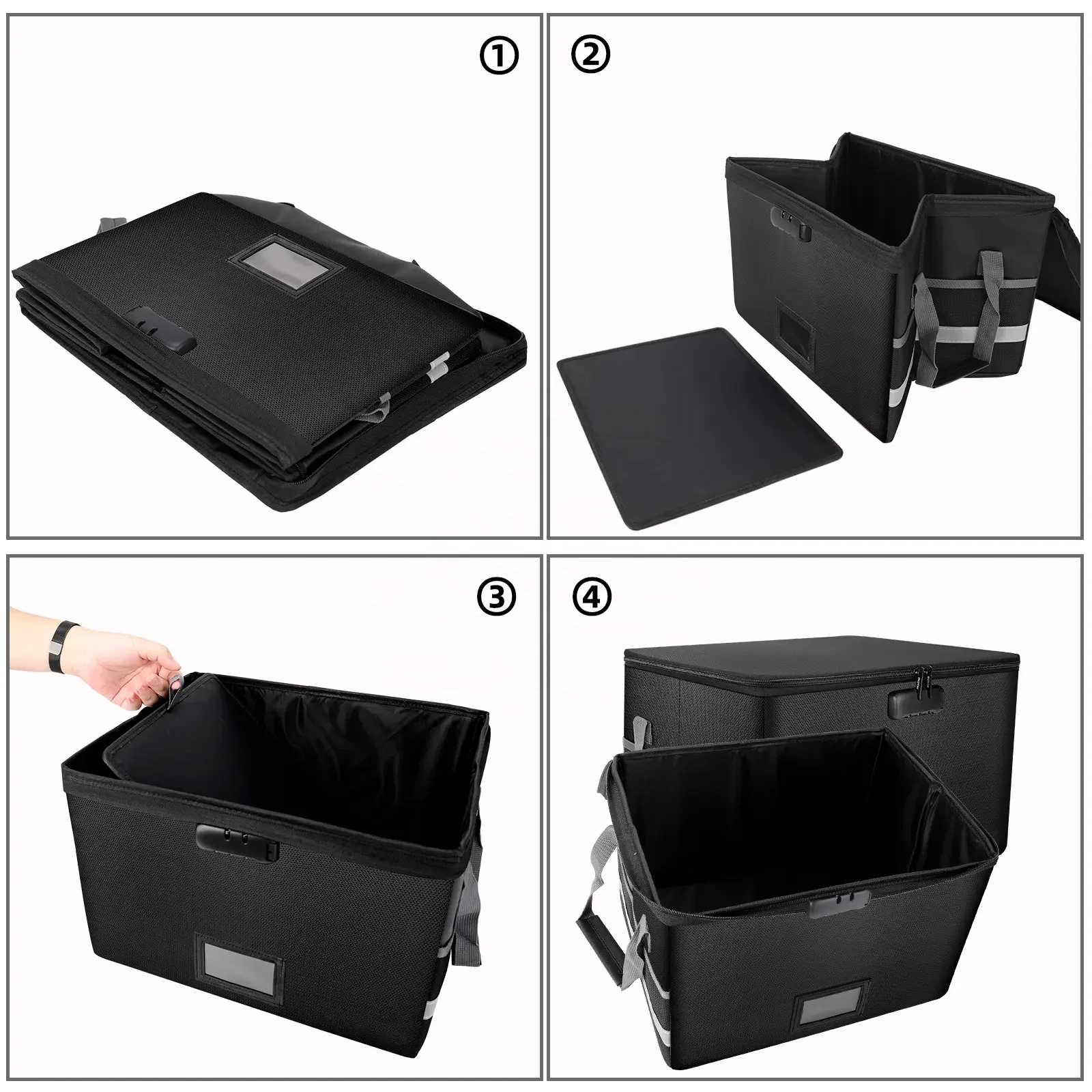 ①

②

③

④