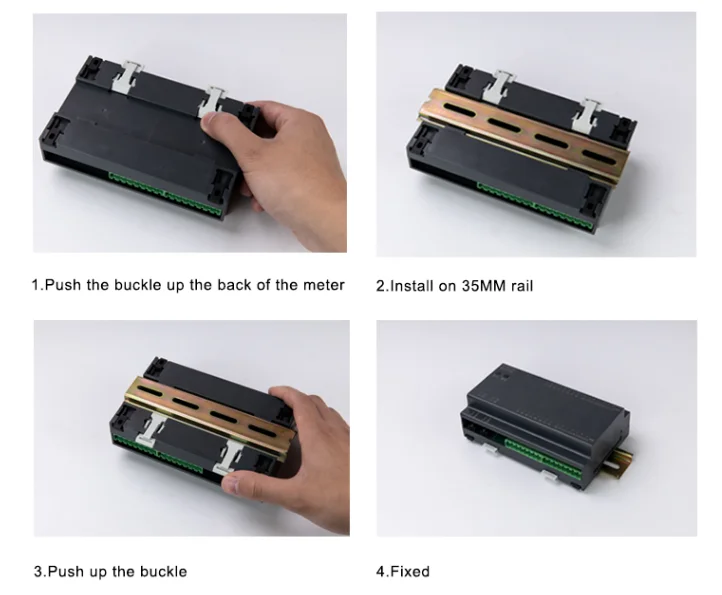 1.Push the buckle up the back of the meter

2.Install on 35MM rail

3.Push up the buckle

4.Fixed