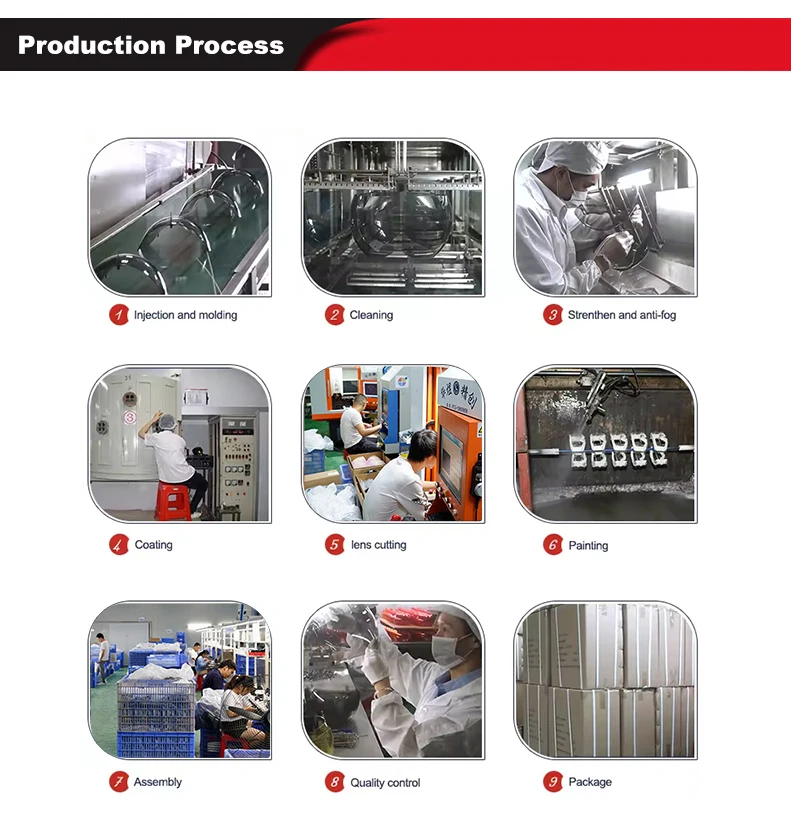 Production Process

1 Injection and molding

2 Cleaning

3 Strenthen and anti-fog

4 Coating

5 lens cutting

6 Painting

7 Assembly

8 Quality control

9 Package