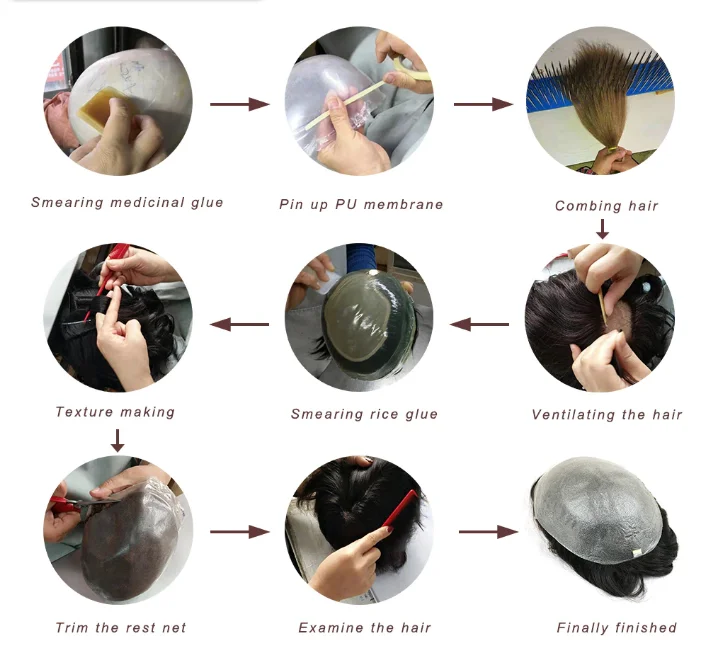 Smearing medicinal glue

Pin up PU membrane

Combing hair

Ventilating the hair

Smearing rice glue

Texture making

Trim the rest net

Examine the hair

Finally finished