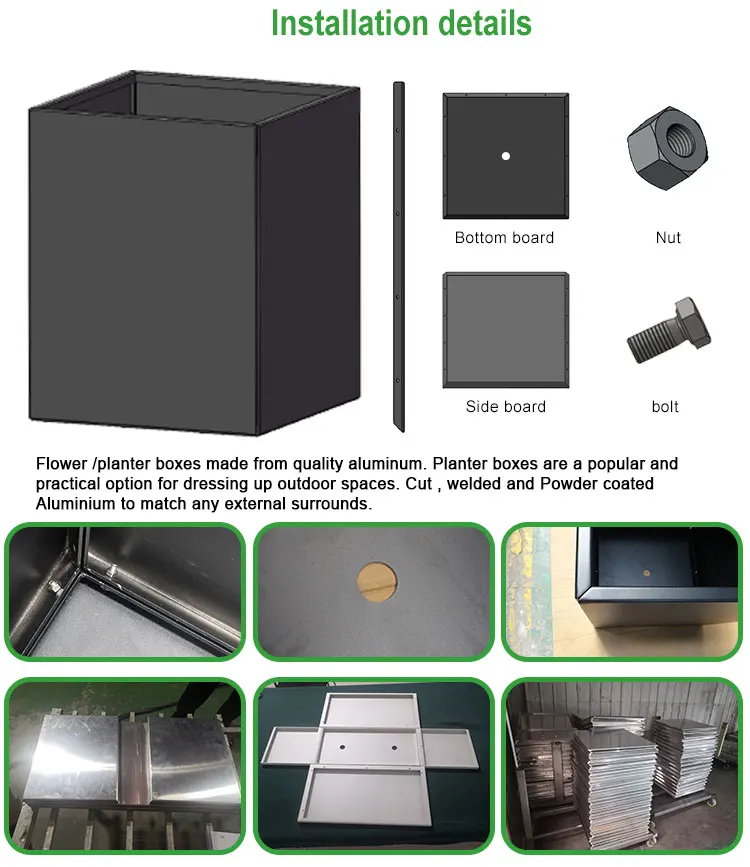 Installation details

Bottom board

Nut

Side board

bolt

Flower /planter boxes made from quality aluminum. Planter boxes are a popular and practical option for dressing up outdoor spaces. Cut , welded and Powder coated Aluminium to match any external surrounds.