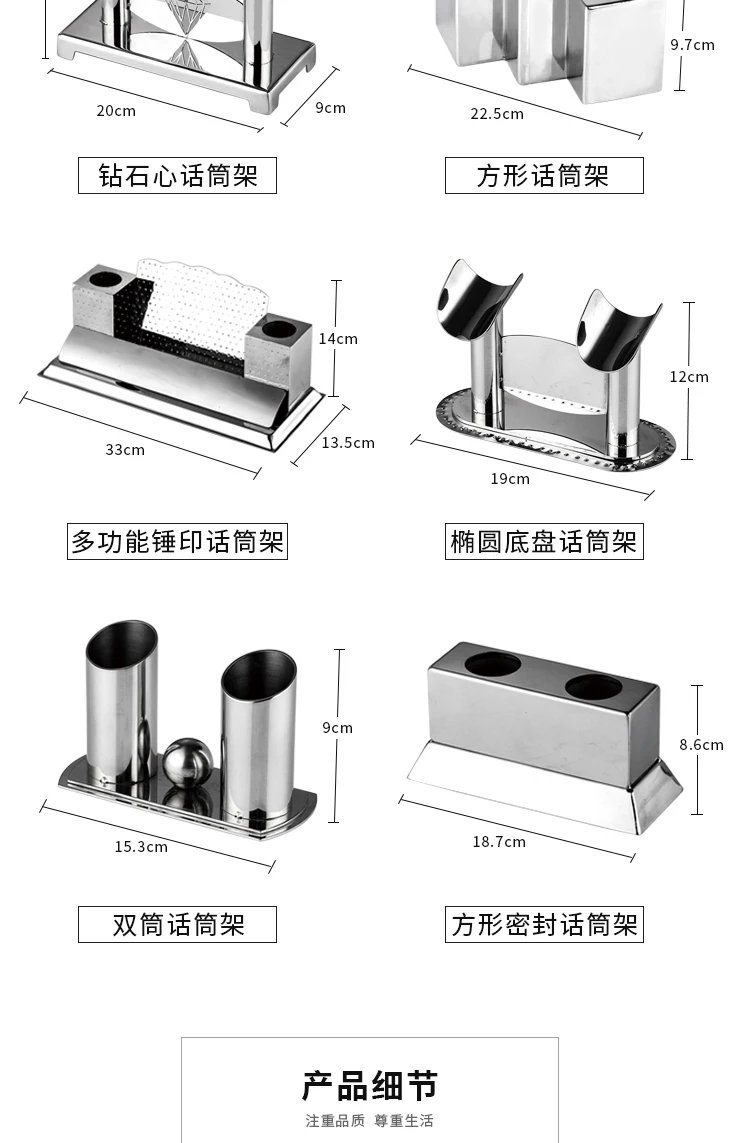 20cm
9cm
钻石心话筒架

9.7cm
22.5cm
方形话筒架

14cm
33cm
13.5cm
多功能锤印话筒架

12cm
19cm
椭圆底盘话筒架

9cm
15.3cm
双筒话筒架

8.6cm
18.7cm
方形密封话筒架

产品细节
注重品质 尊重生活