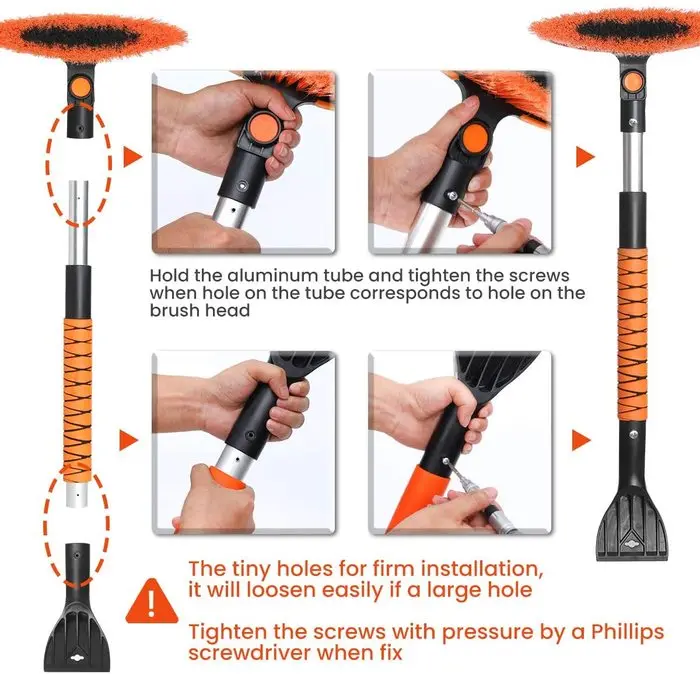 Hold the aluminum tube and tighten the screws when hole on the tube corresponds to hole on the brush head

The tiny holes for firm installation, it will loosen easily if a large hole

Tighten the screws with pressure by a Phillips screwdriver when fix