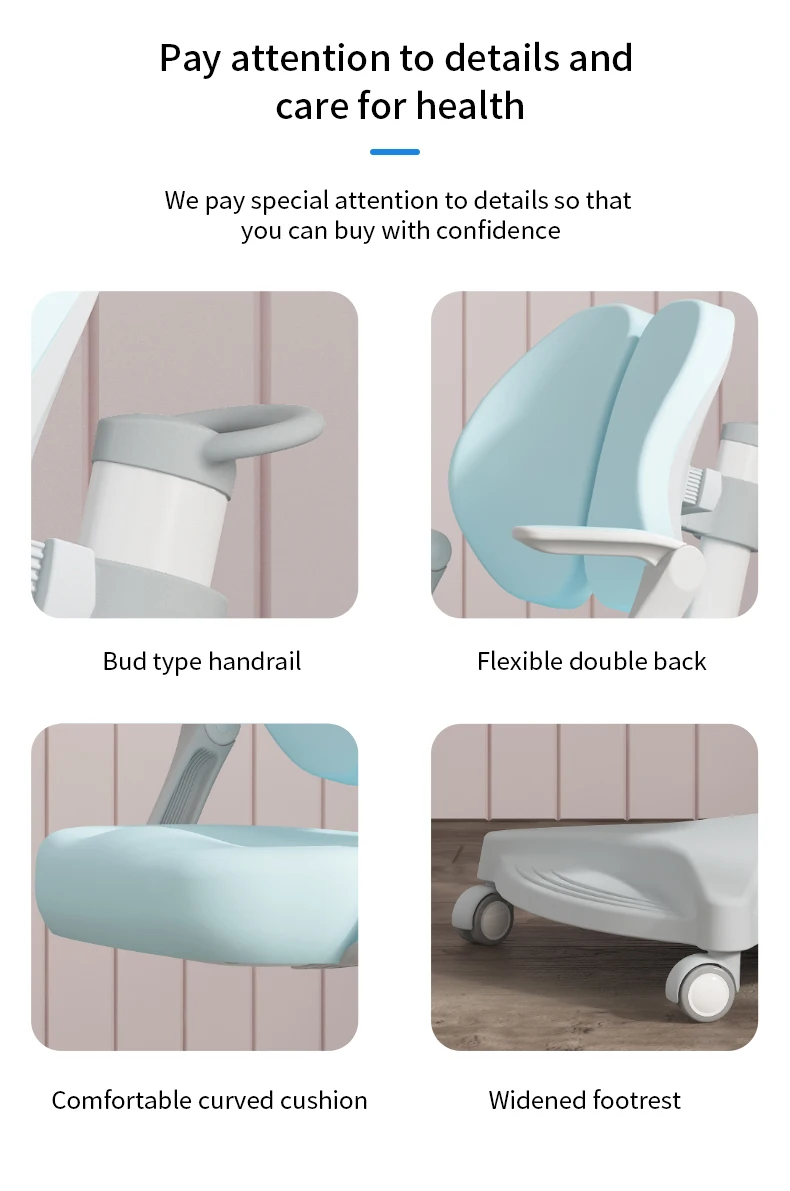 Pay attention to details and care for health

We pay special attention to details so that you can buy with confidence

Bud type handrail

Flexible double back

Comfortable curved cushion

Widened footrest