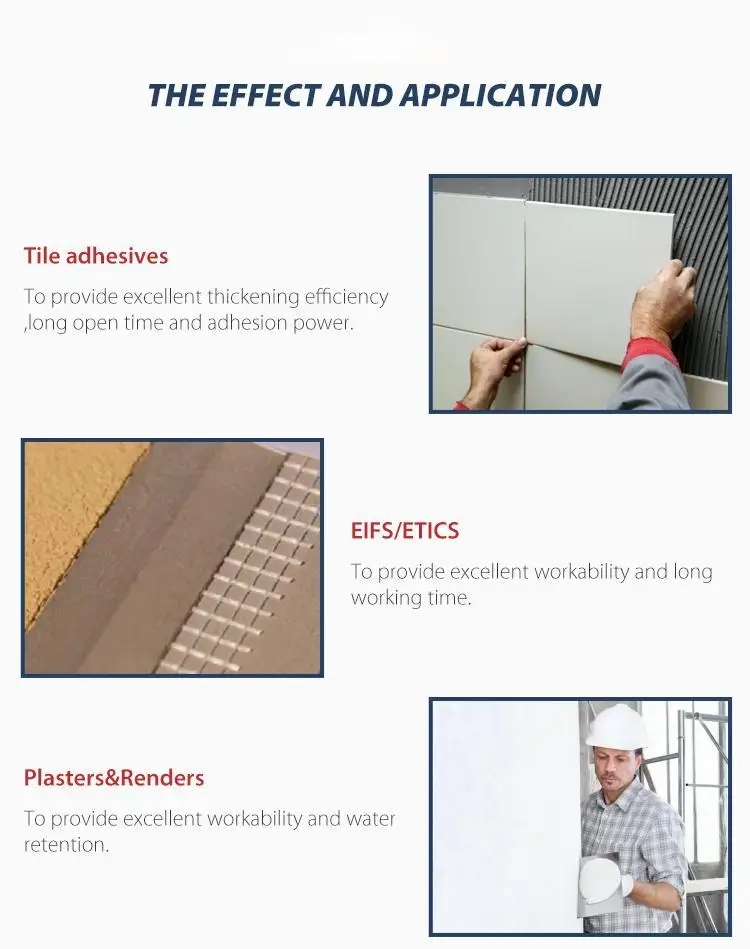 THE EFFECT AND APPLICATION

Tile adhesives

To provide excellent thickening efficiency ,long open time and adhesion power.

EIFS/ETICS

To provide excellent workability and long working time.

Plasters&Renders

To provide excellent workability and water retention.