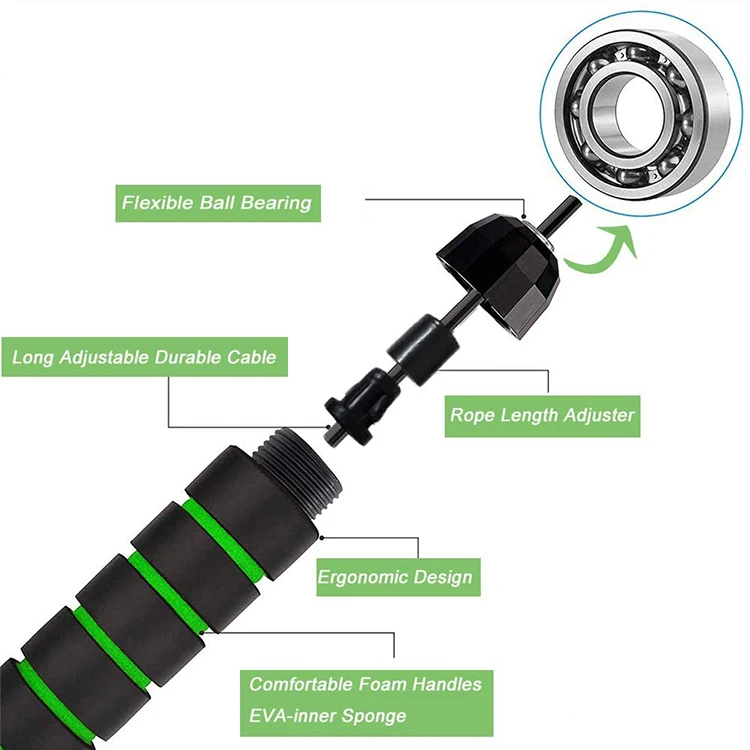 Flexible Ball Bearing

Long Adjustable Durable Cable

Rope Length Adjuster

Ergonomic Design

Comfortable Foam Handles
EVA-inner Sponge