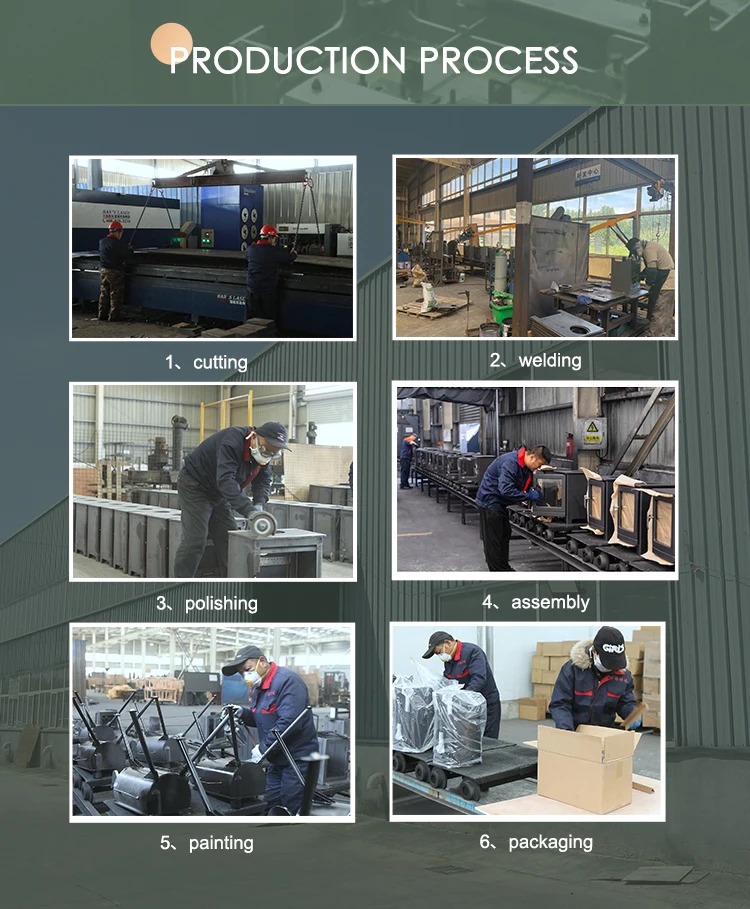 PRODUCTION PROCESS

1、cutting

2、welding

3、polishing

4、assembly

5、painting

6、packaging