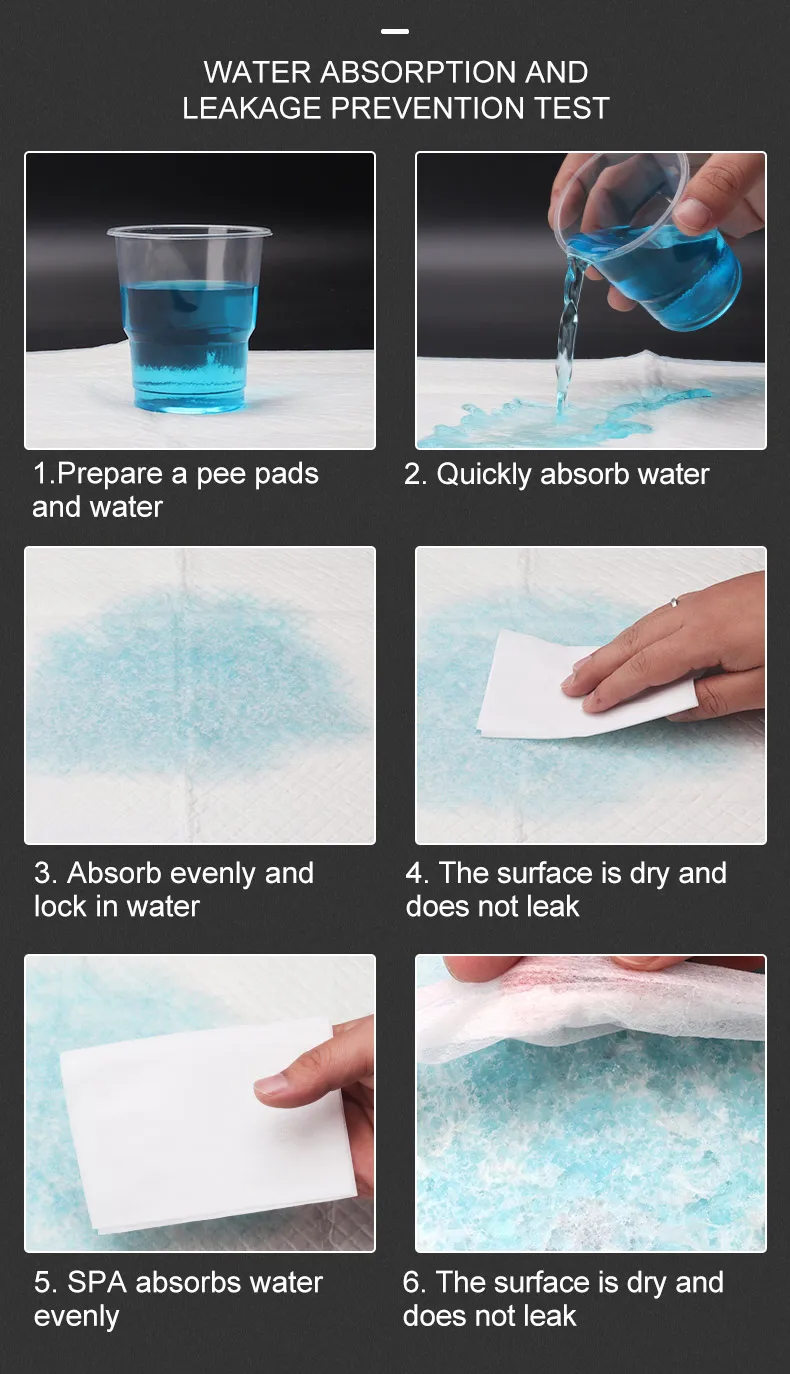 WATER ABSORPTION AND LEAKAGE PREVENTION TEST

1.Prepare a pee pads and water

2. Quickly absorb water

3. Absorb evenly and lock in water

4. The surface is dry and does not leak

5. SPA absorbs water evenly

6. The surface is dry and does not leak