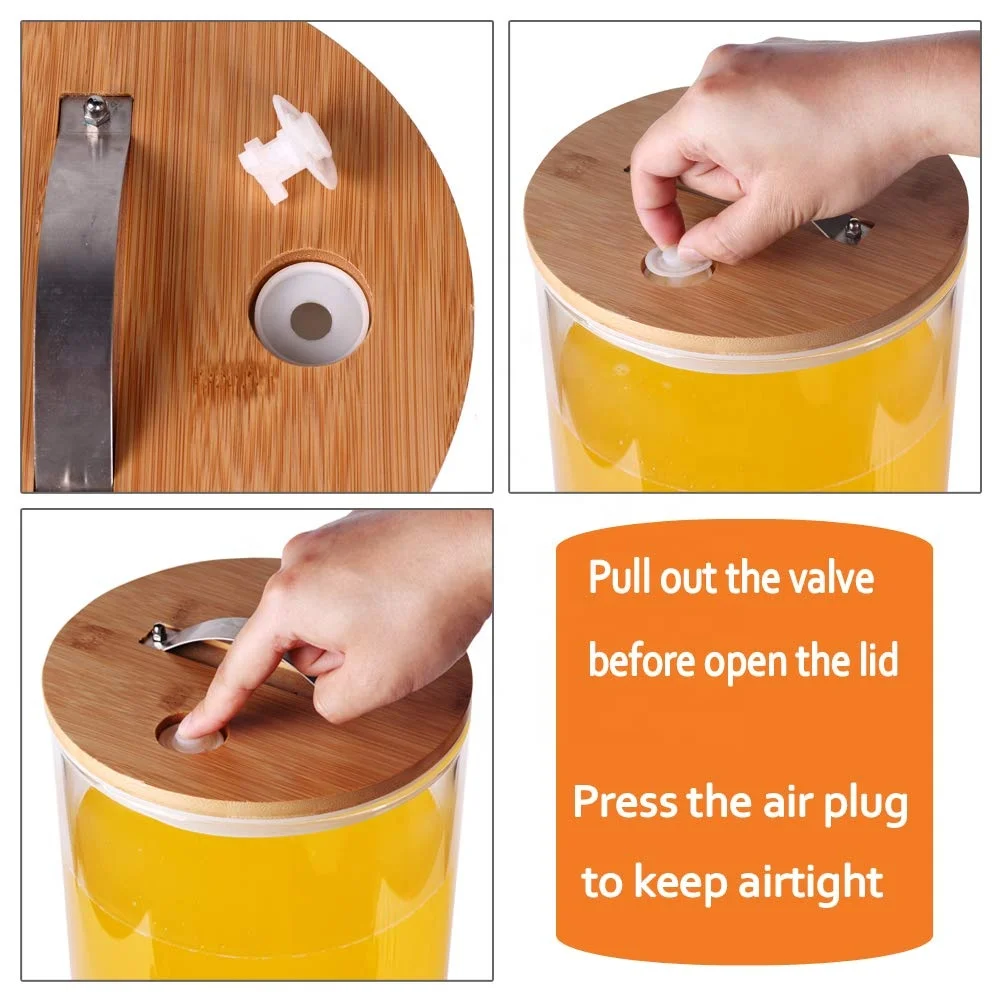 Pull out the valve before open the lid

Press the air plug to keep airtight