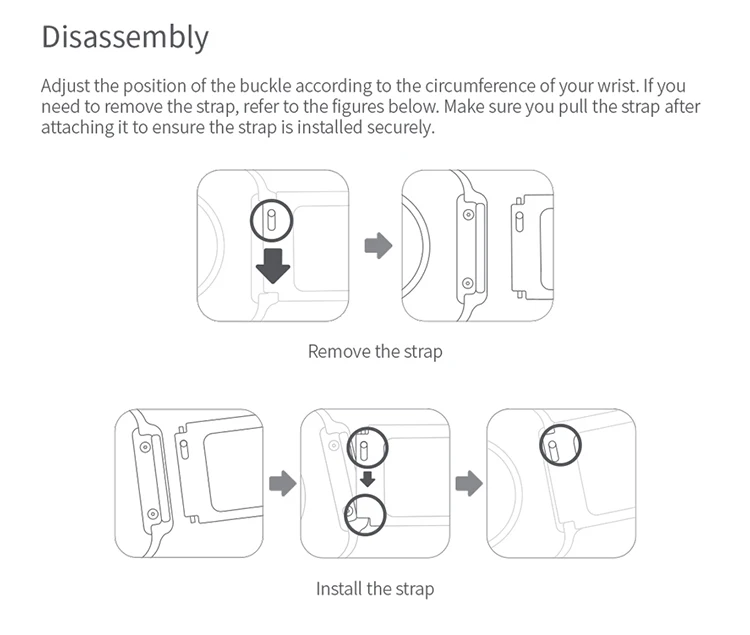 Disassembly

Adjust the position of the buckle according to the circumference of your wrist. If you need to remove the strap, refer to the figures below. Make sure you pull the strap after attaching it to ensure the strap is installed securely.

Remove the strap

Install the strap