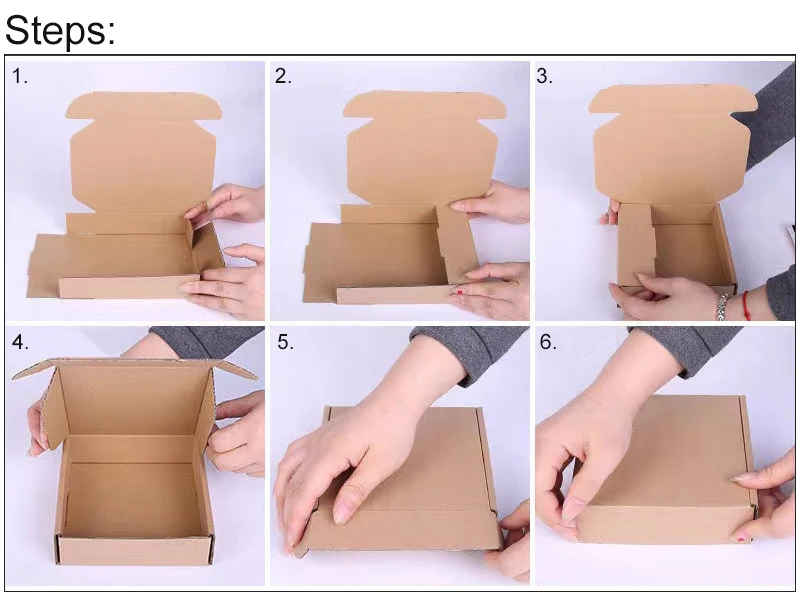 Steps:

1.

2.

3.

4.

5.

6.