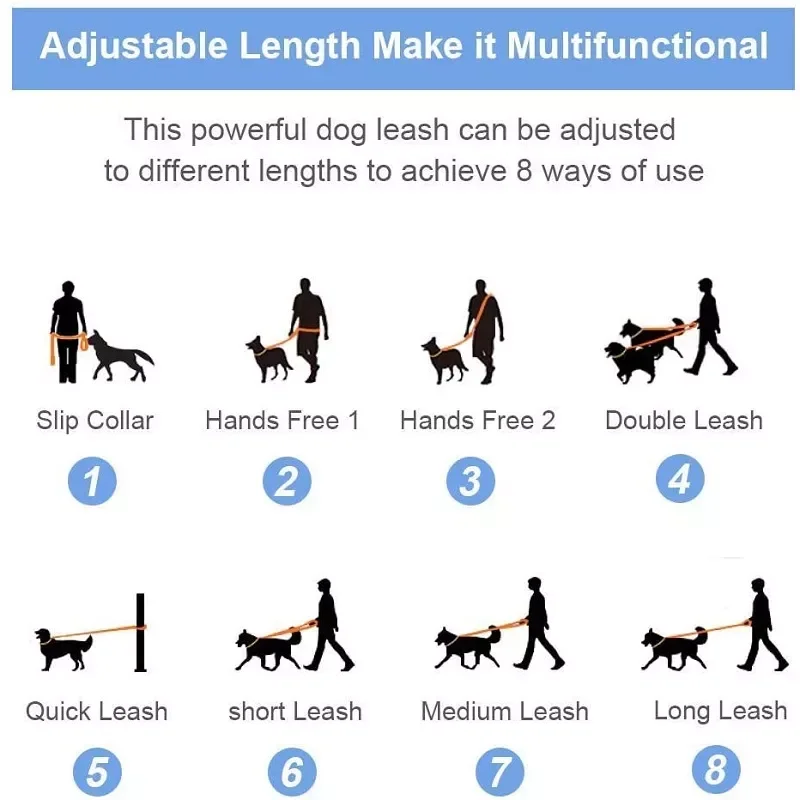 Adjustable Length Make it Multifunctional

This powerful dog leash can be adjusted to different lengths to achieve 8 ways of use

Slip Collar
1

Hands Free 1
2

Hands Free 2
3

Double Leash
4

Quick Leash
5

short Leash
6

Medium Leash
7

Long Leash
8