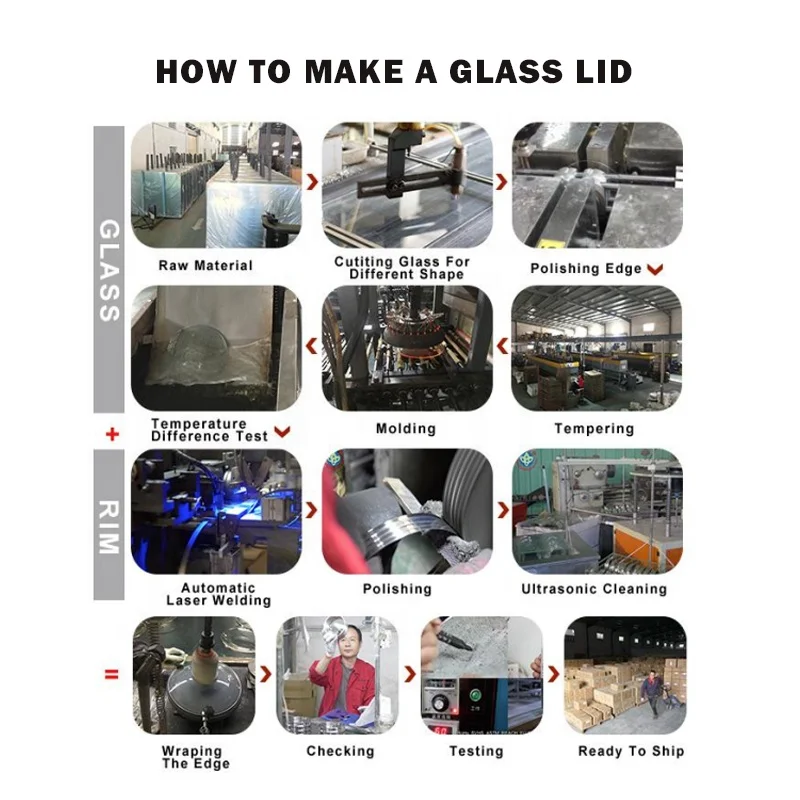 HOW TO MAKE A GLASS LID

GLASS

Raw Material

Cutiting Glass For Different Shape

Polishing Edge

Temperature Difference Test

Molding

Tempering

+

RIM

Automatic Laser Welding

Polishing

Ultrasonic Cleaning

=

Wraping The Edge

Checking

Testing

Ready To Ship