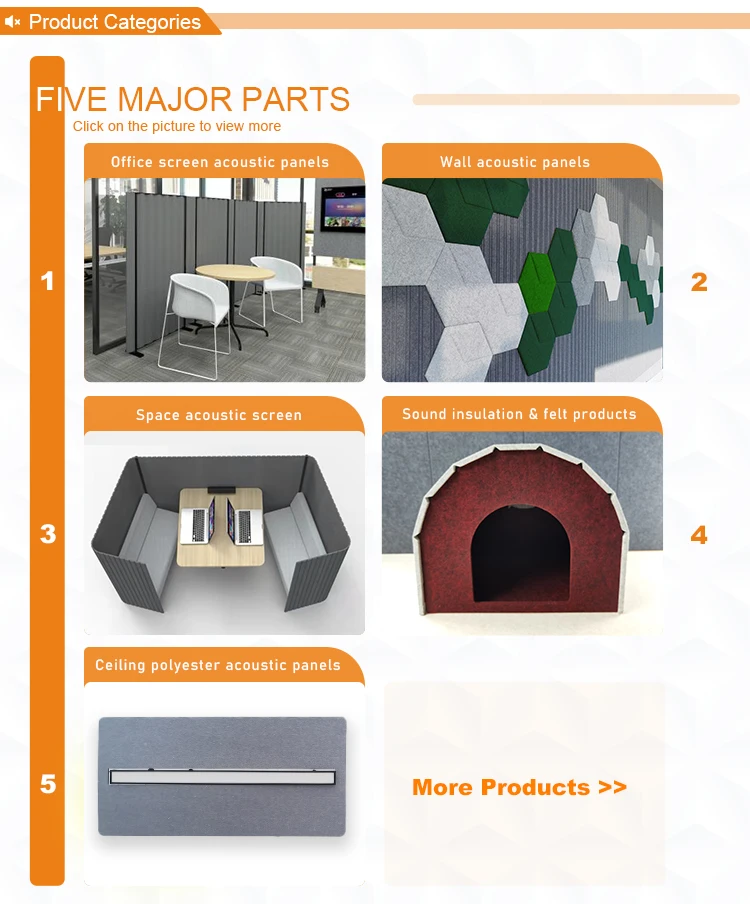 Product Categories

FIVE MAJOR PARTS
Click on the picture to view more

1
Office screen acoustic panels

Wall acoustic panels
2

3
Space acoustic screen

Sound insulation & felt products
4

5
Ceiling polyester acoustic panels

More Products >>