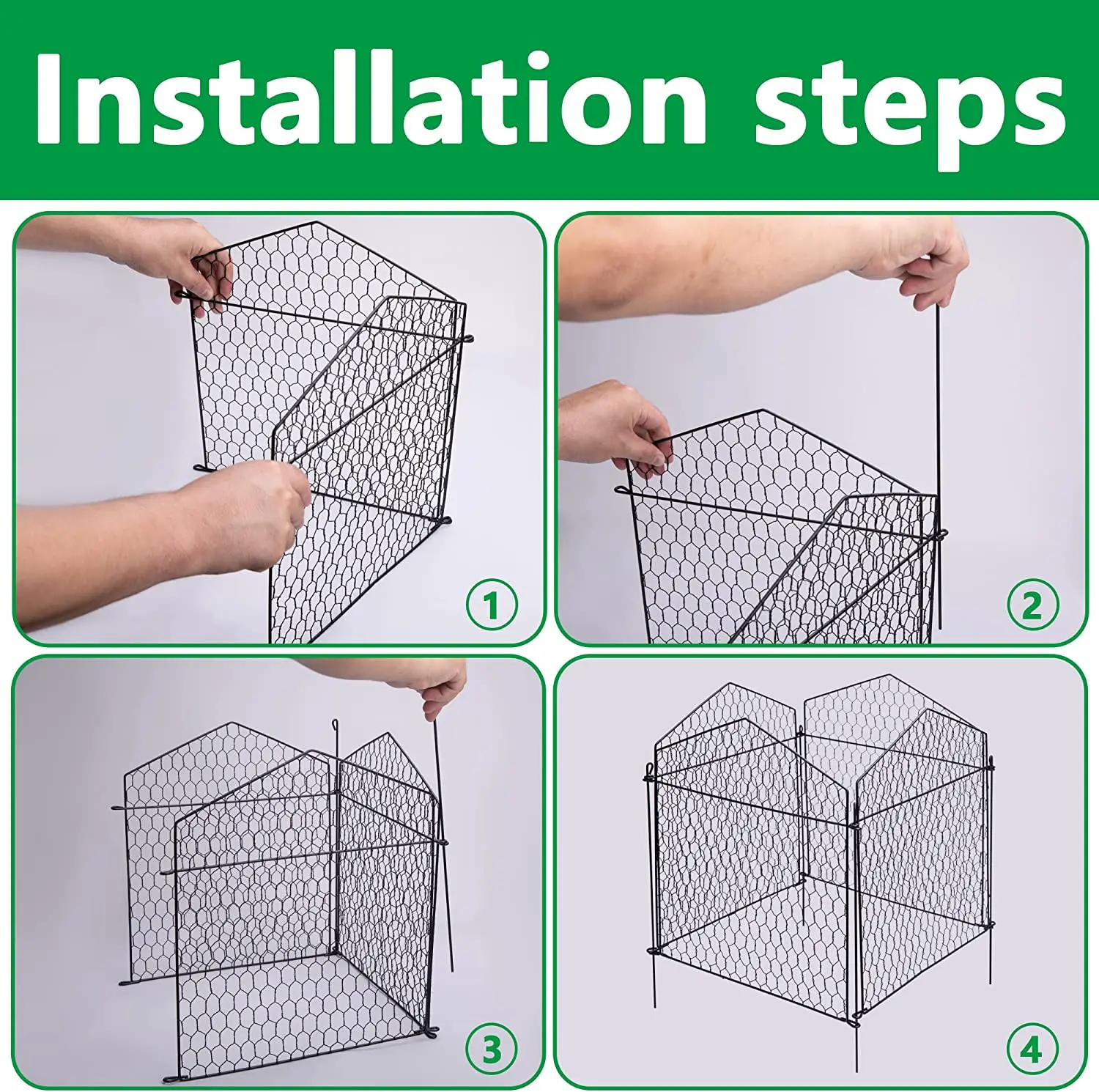 Installation steps

1

2

3

4