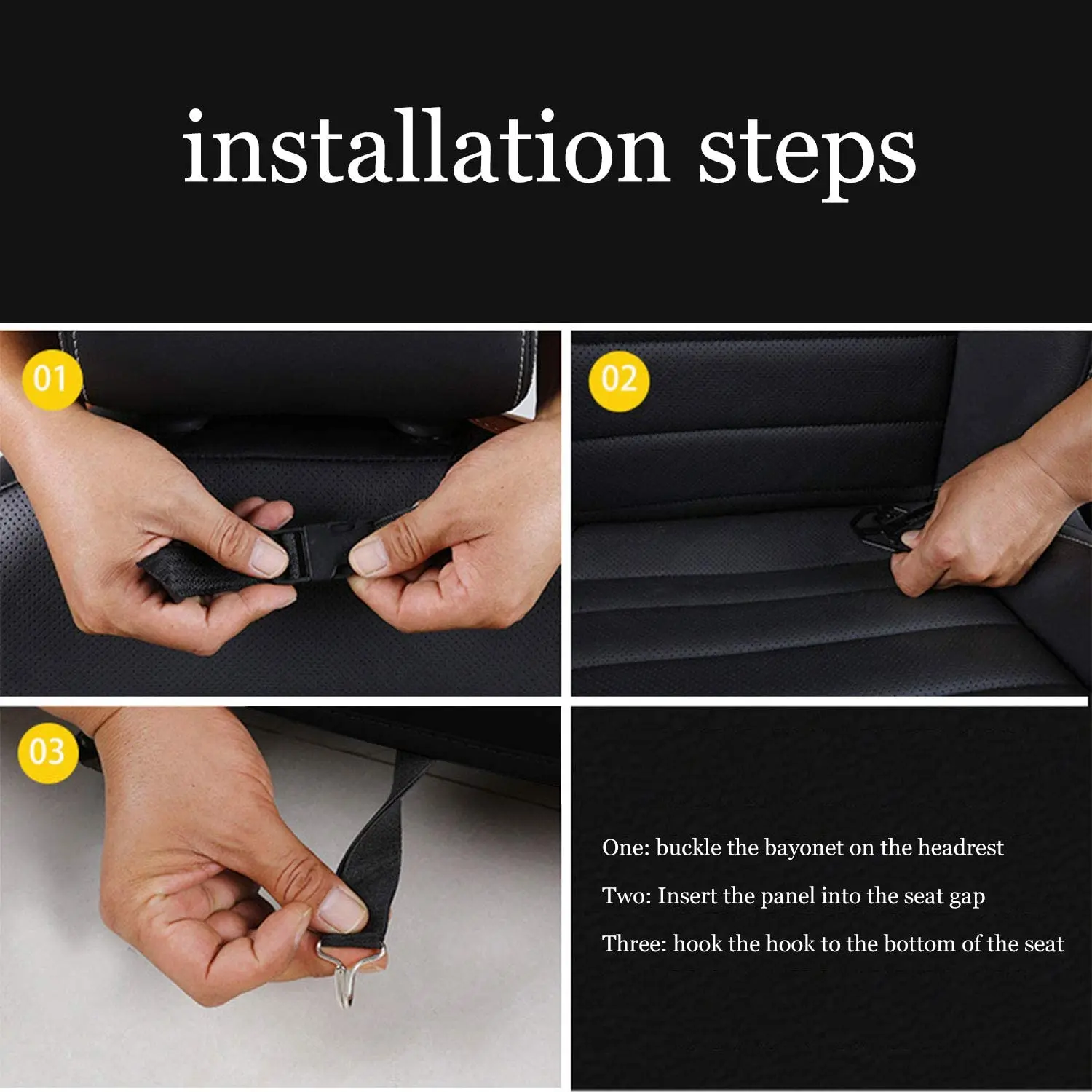 installation steps

01

02

03

One: buckle the bayonet on the headrest

Two: Insert the panel into the seat gap

Three: hook the hook to the bottom of the seat