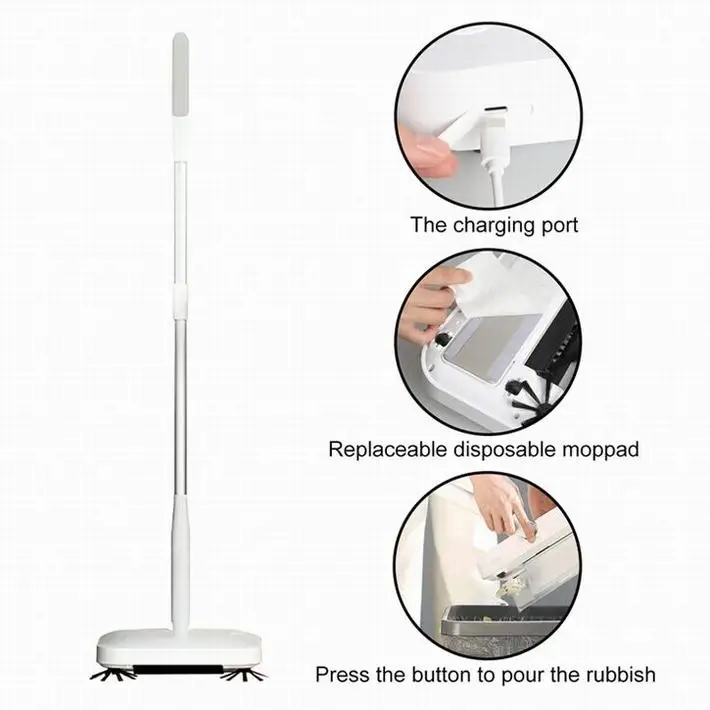 The charging port

Replaceable disposable moppad

Press the button to pour the rubbish