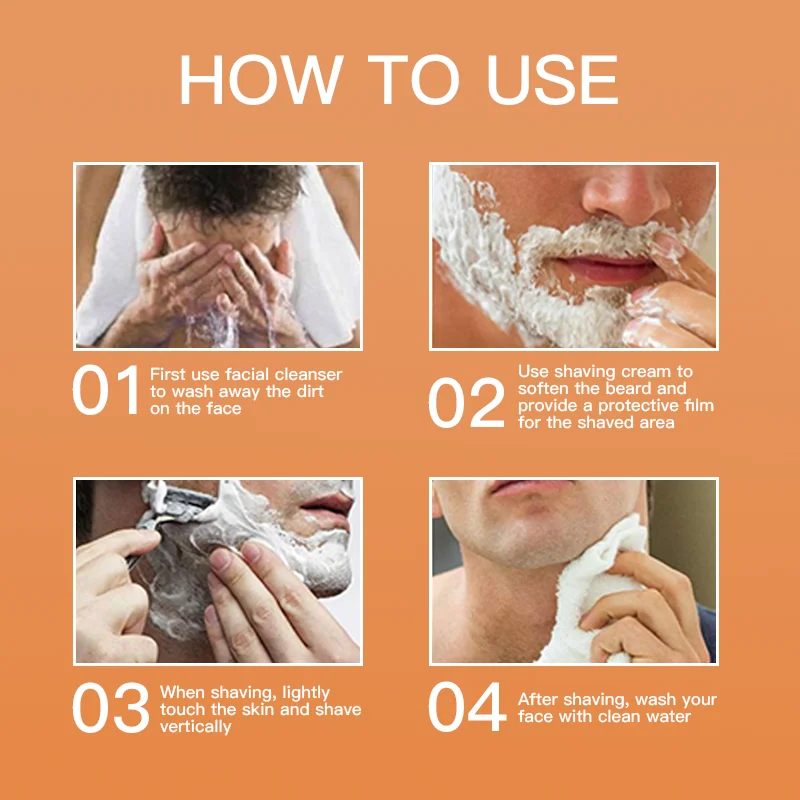 HOW TO USE

01 First use facial cleanser to wash away the dirt on the face

02 Use shaving cream to soften the beard and provide a protective film for the shaved area

03 When shaving, lightly touch the skin and shave vertically

04 After shaving, wash your face with clean water