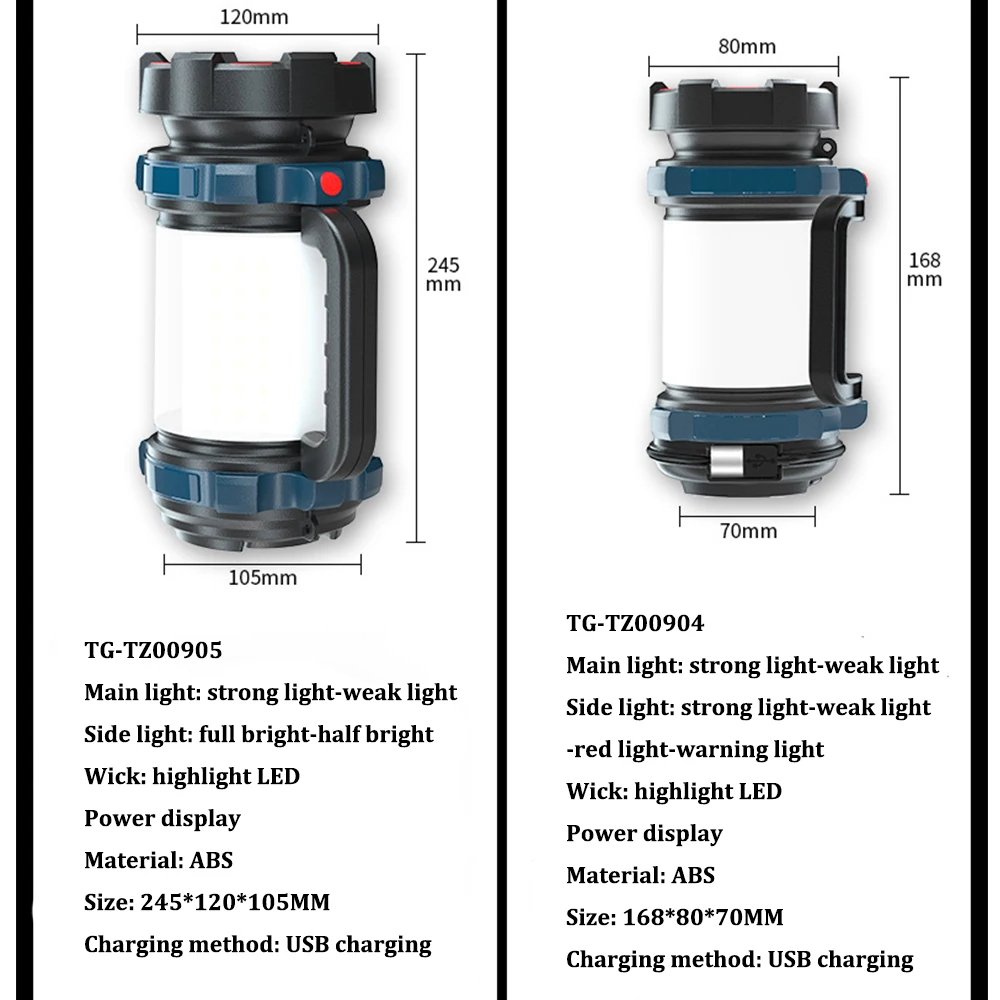 120mm

245 mm

105mm

TG-TZ00905

Main light: strong light-weak light

Side light: full bright-half bright

Wick: highlight LED

Power display

Material: ABS

Size: 245*120*105MM

Charging method: USB charging

80mm

168 mm

70mm

TG-TZ00904

Main light: strong light-weak light

Side light: strong light-weak light -red light-warning light

Wick: highlight LED

Power display

Material: ABS

Size: 168*80*70MM

Charging method: USB charging